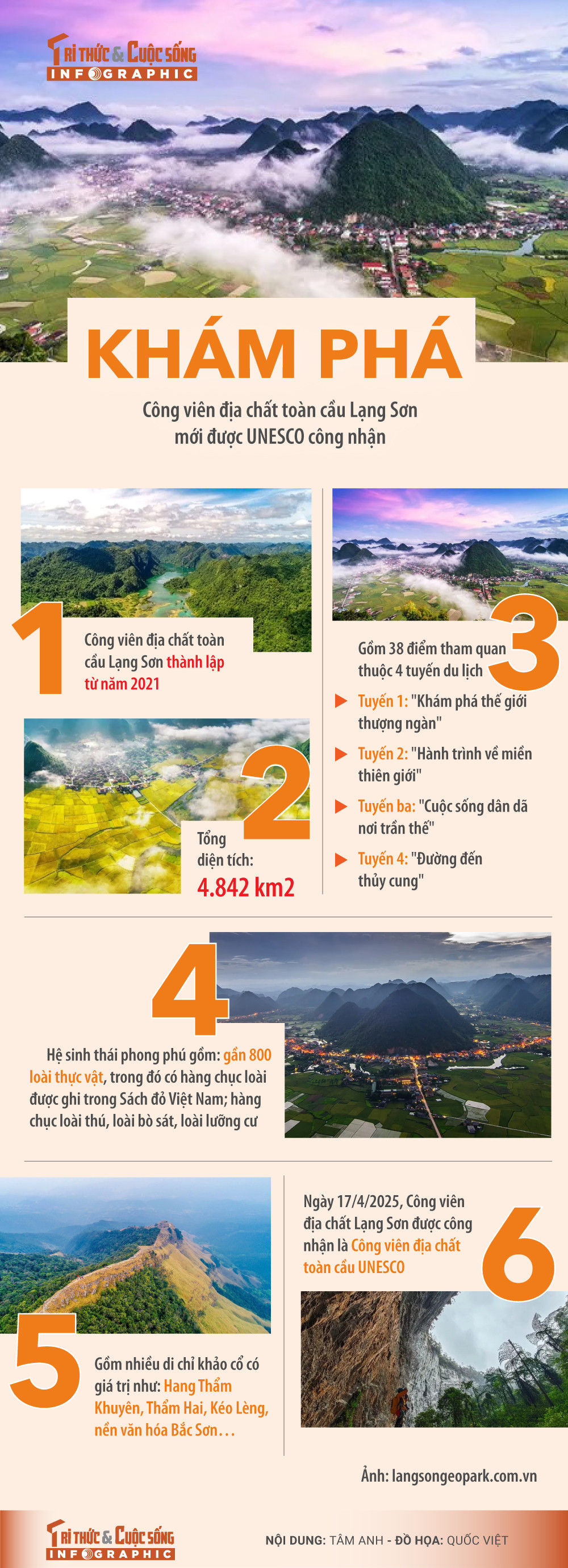 TRI THỨC & CUỘC SỐNG
INFOGRAPHIC

KHÁM PHÁ

Công viên địa chất toàn cầu Lạng Sơn mới được UNESCO công nhận

1

Công viên địa chất toàn cầu Lạng Sơn thành lập từ năm 2021

2

Tổng diện tích: 4.842 km2

3

Gồm 38 điểm tham quan thuộc 4 tuyến du lịch

Tuyến 1: "Khám phá thế giới thượng ngàn"

Tuyến 2: "Hành trình về miền thiên giới"

Tuyến ba: "Cuộc sống dân dã nơi trần thế"

Tuyến 4: "Đường đến thủy cung"

4

Hệ sinh thái phong phú gồm: gần 800 loài thực vật, trong đó có hàng chục loài được ghi trong Sách đỏ Việt Nam; hàng chục loài thú, loài bò sát, loài lưỡng cư

5

Gồm nhiều di chỉ khảo cổ có giá trị như: Hang Thẩm Khuyên, Thẩm Hai, Kéo Lèng, nền văn hóa Bắc Sơn…

6

Ngày 17/4/2025, Công viên địa chất Lạng Sơn được công nhận là Công viên địa chất toàn cầu UNESCO

Ảnh: langsongeopark.com.vn

TRI THỨC & CUỘC SỐNG
INFOGRAPHIC

NỘI DUNG: TÂM ANH - ĐỒ HỌA: QUỐC VIỆT