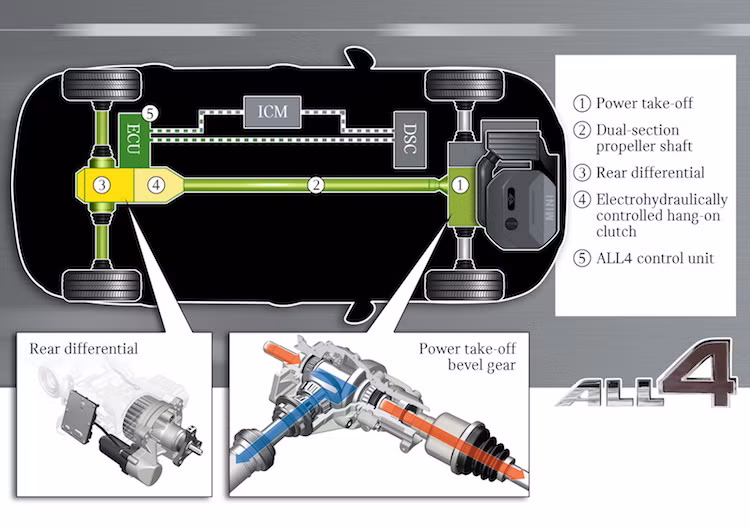 5
ECU
ICM
DSC
3
4
2
1
MINI

① Power take-off
② Dual-section propeller shaft
③ Rear differential
④ Electrohydraulically controlled hang-on clutch
⑤ ALL4 control unit

Rear differential

Power take-off bevel gear

ALL4