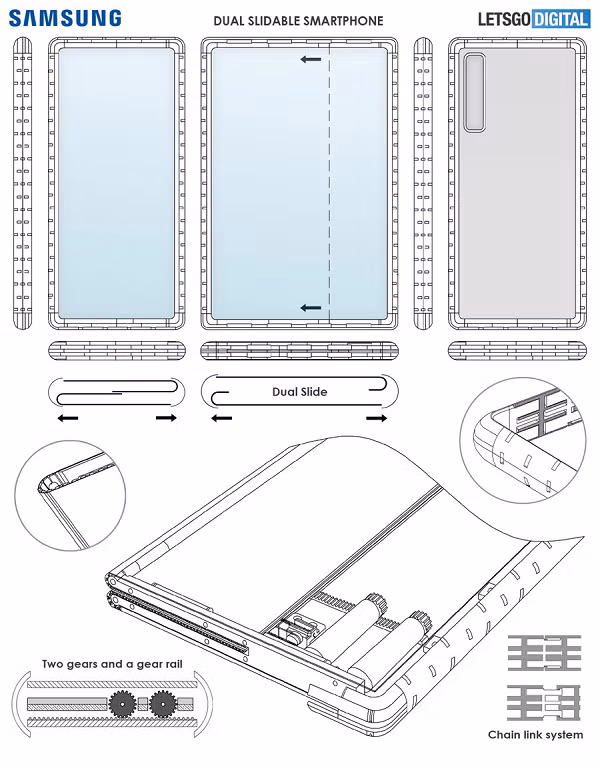 SAMSUNG

DUAL SLIDABLE SMARTPHONE

LETSGO DIGITAL

Dual Slide

Two gears and a gear rail

Chain link system