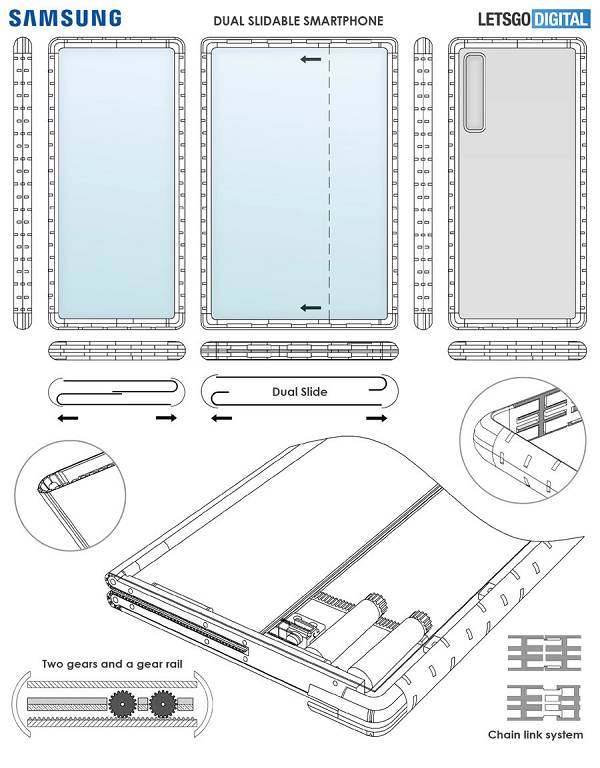 SAMSUNG

DUAL SLIDABLE SMARTPHONE

LETSGO DIGITAL

Dual Slide

Two gears and a gear rail

Chain link system