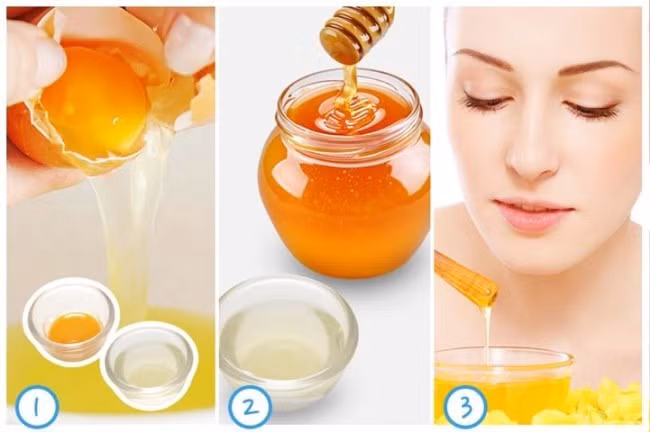 1

2

3