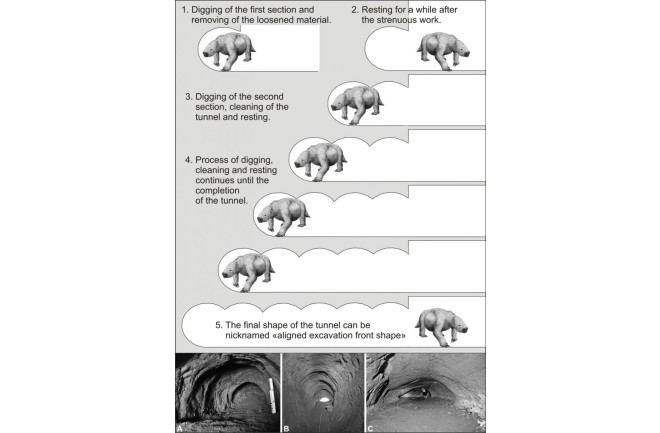 1. Digging of the first section and removing of the loosened material.

2. Resting for a while after the strenuous work.

3. Digging of the second section, cleaning of the tunnel and resting.

4. Process of digging, cleaning and resting continues until the completion of the tunnel.

5. The final shape of the tunnel can be nicknamed «aligned excavation front shape»

A

B

C