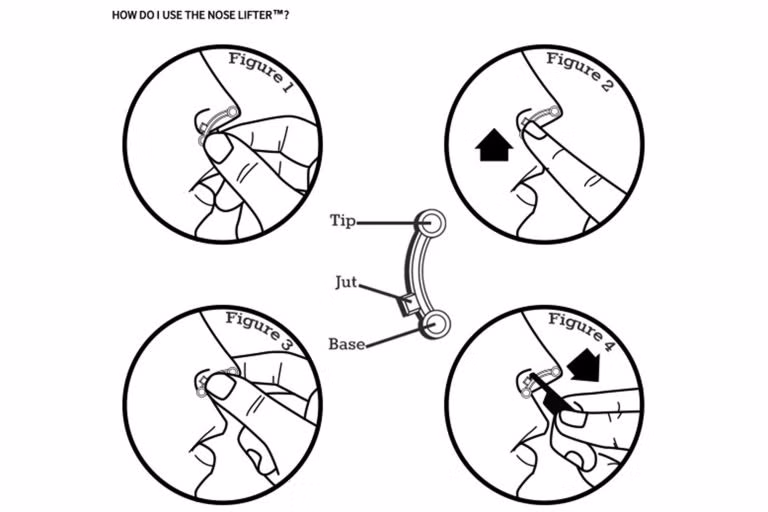 HOW DO I USE THE NOSE LIFTER™?

Figure 1

Figure 2

Tip

Jut

Base

Figure 3

Figure 4