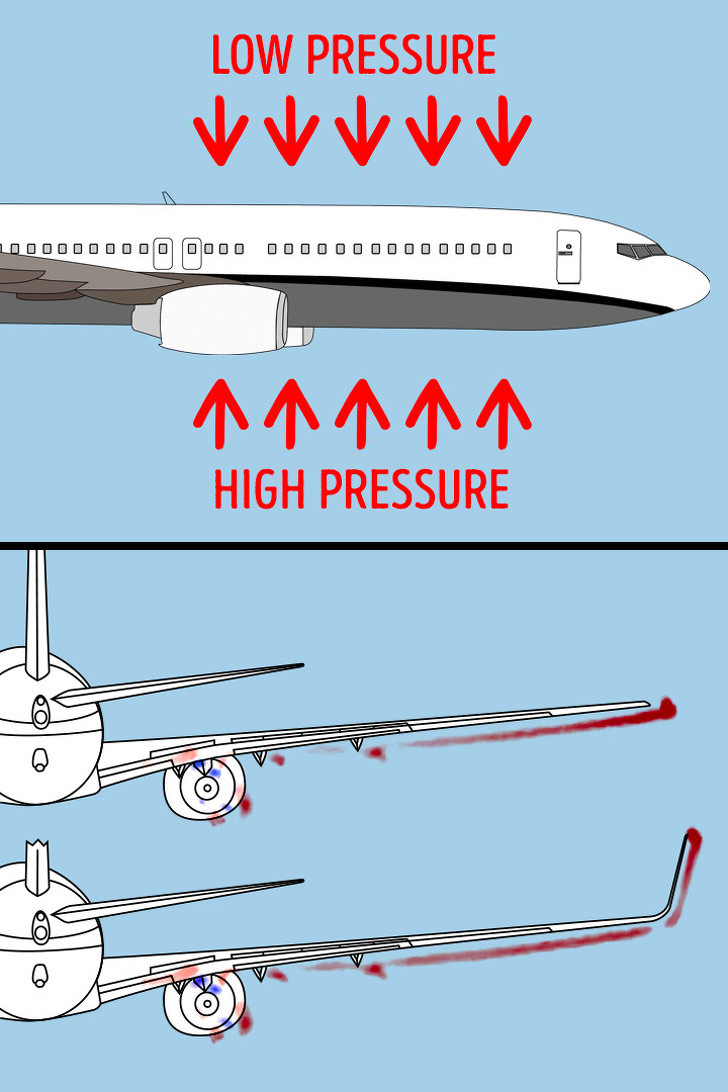 LOW PRESSURE

HIGH PRESSURE