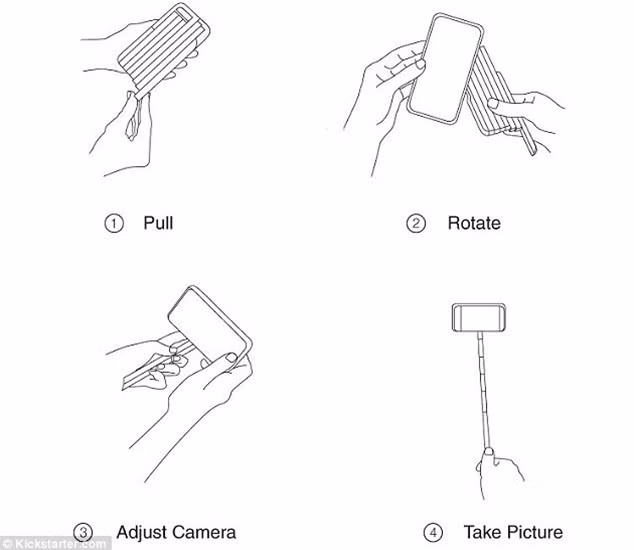 ① Pull

② Rotate

③ Adjust Camera

④ Take Picture

© Kickstarter.com