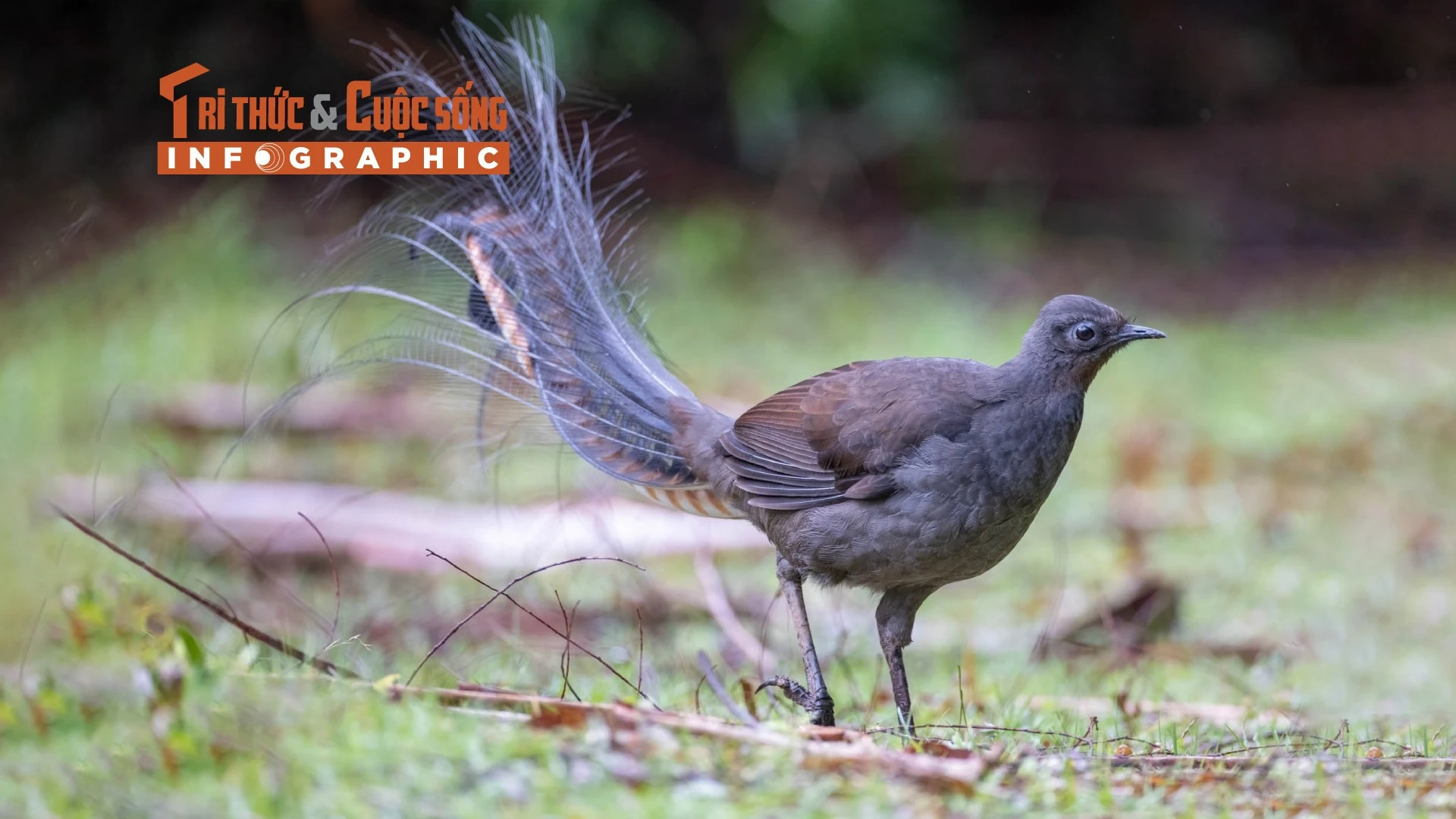 TRI THỨC & CUỘC SỐNG
INFOGRAPHIC