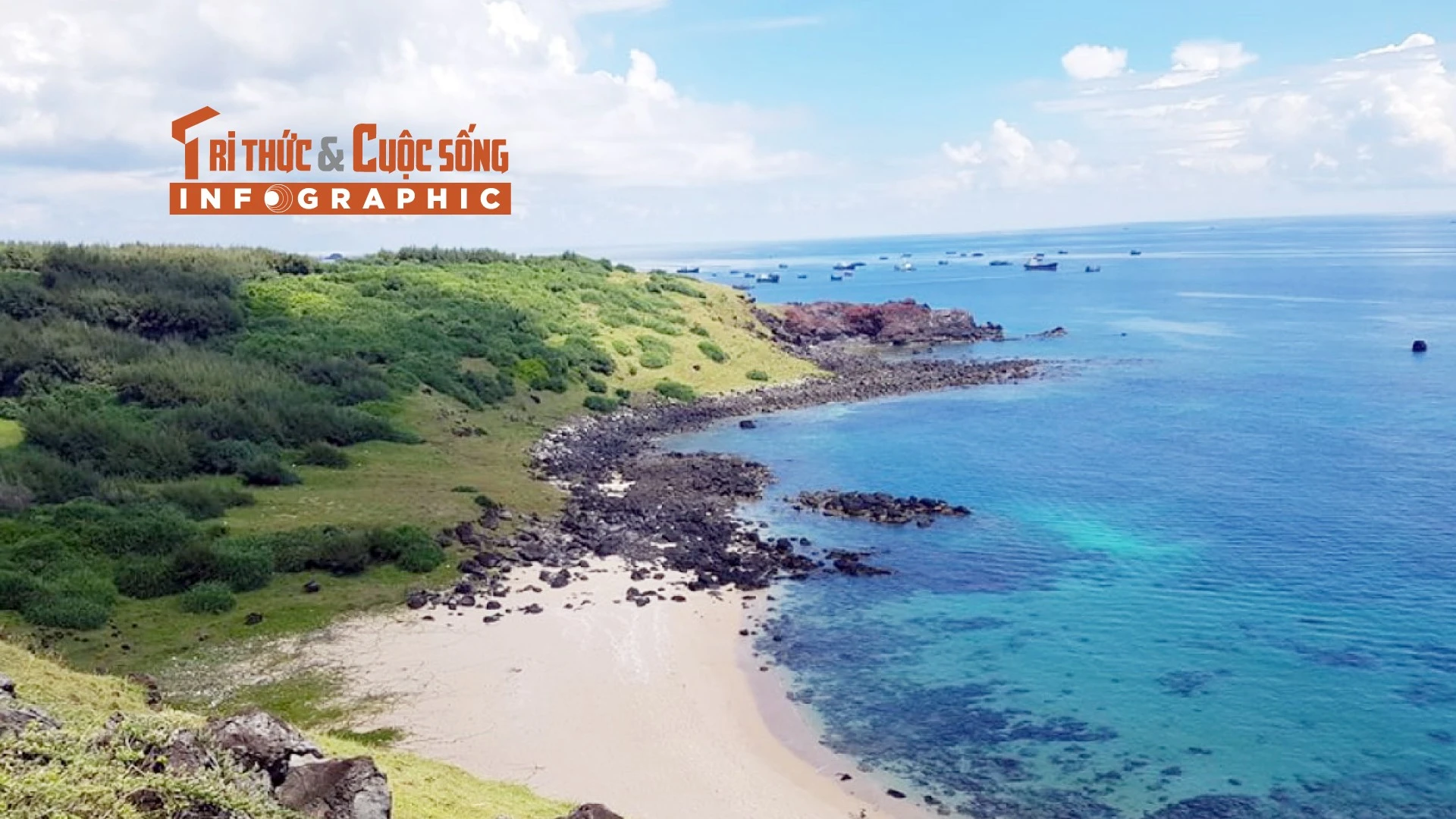 TRI THỨC & CUỘC SỐNG
INFOGRAPHIC