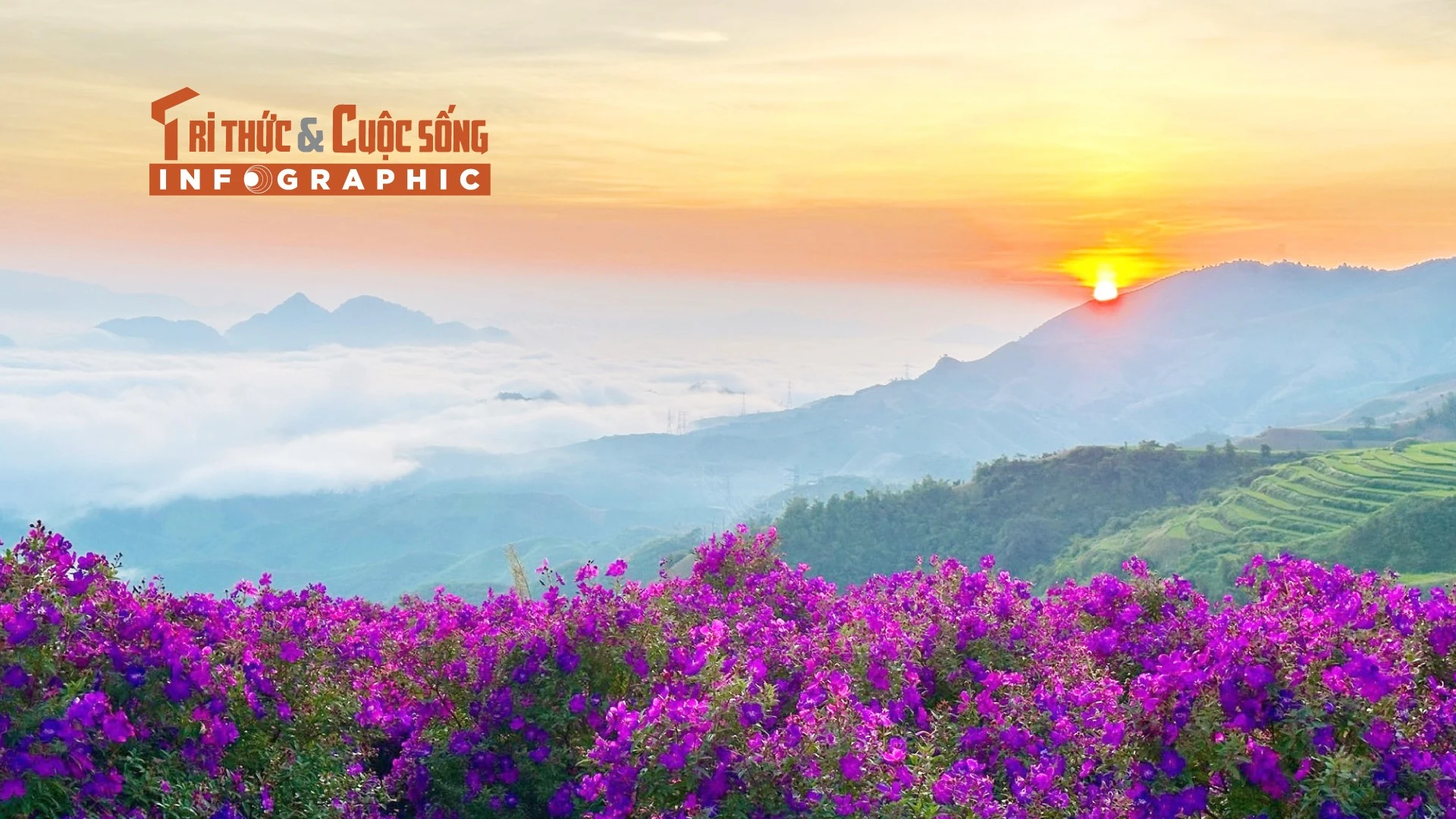 TRI THỨC & CUỘC SỐNG
INFOGRAPHIC