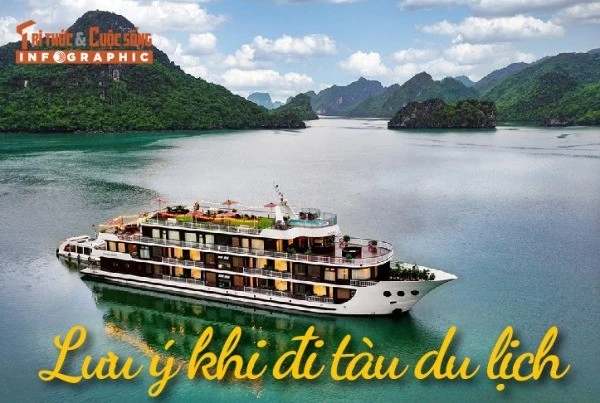 Tri thức & Cuộc sống
INFOGRAPHIC

Lưu ý khi đi tàu du lịch