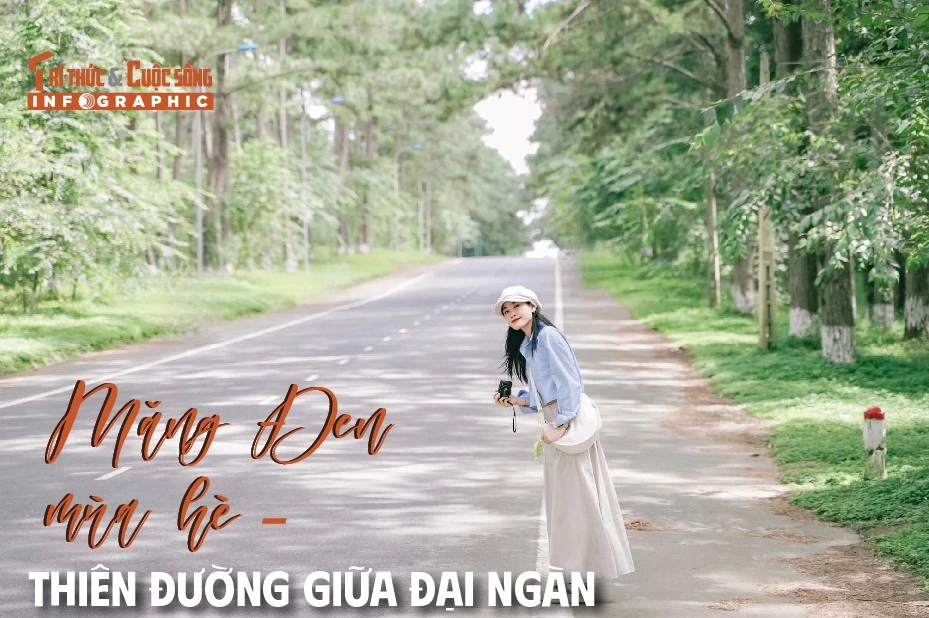 Tri thức & Cuộc sống
INFOGRAPHIC

Măng Đen mùa hè –
THIÊN ĐƯỜNG GIỮA ĐẠI NGÀN