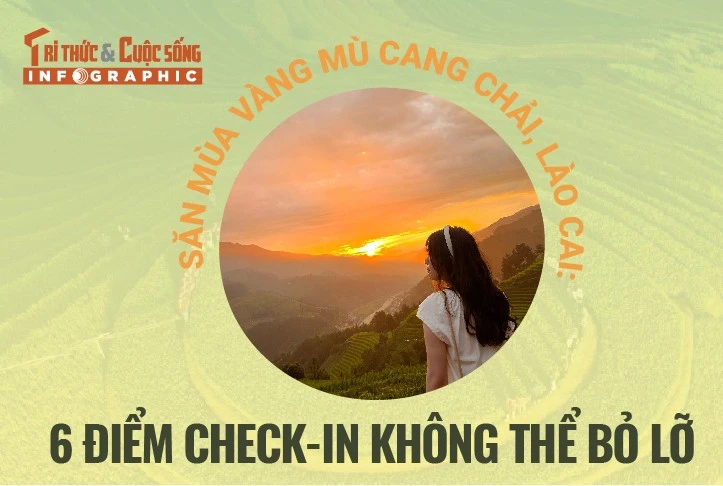 TRI THỨC & CUỘC SỐNG
INFOGRAPHIC

SĂN MÙA VÀNG MÙ CANG CHẢI, LÀO CAI:

6 ĐIỂM CHECK-IN KHÔNG THỂ BỎ LỠ