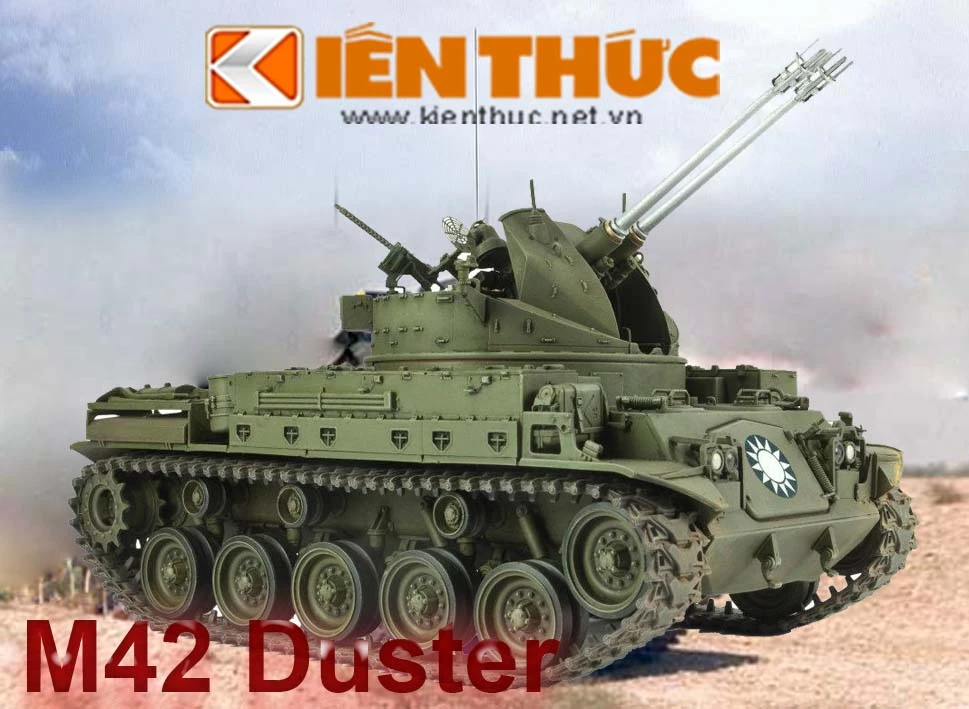 KIẾN THỨC
www.kienthuc.net.vn

M42 Duster