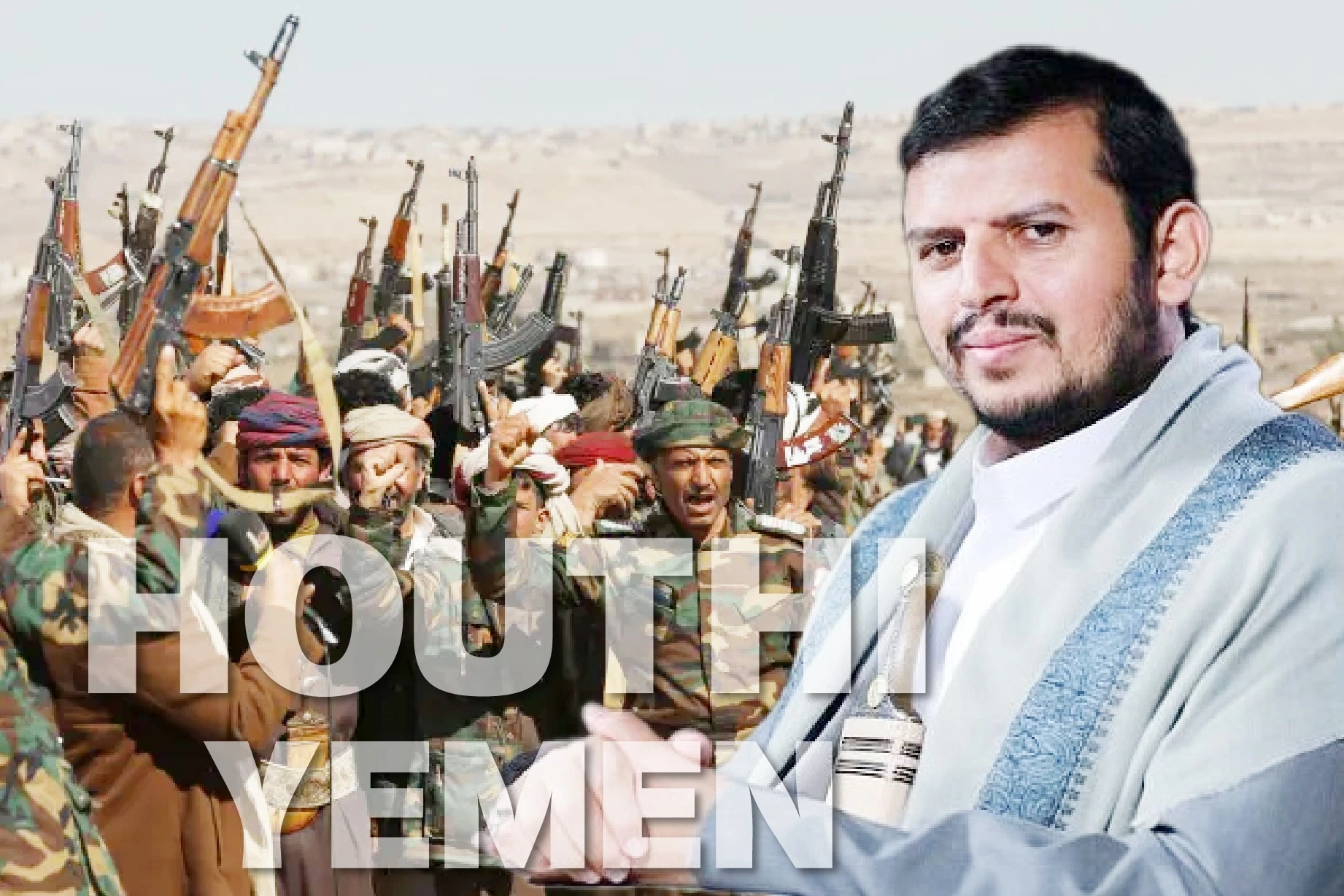 HOUTHI
YEMEN