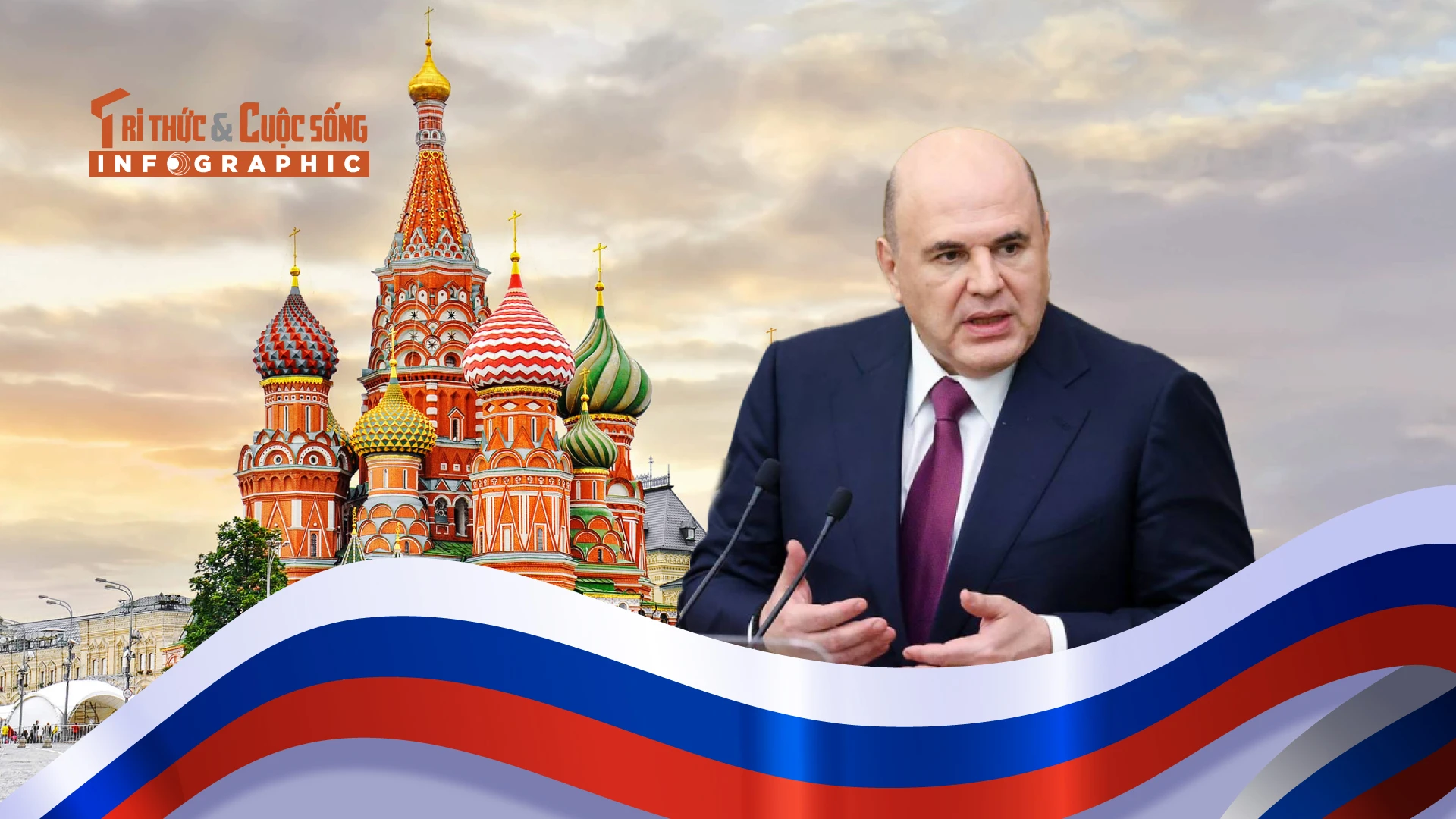 TRI THỨC & CUỘC SỐNG
INFOGRAPHIC