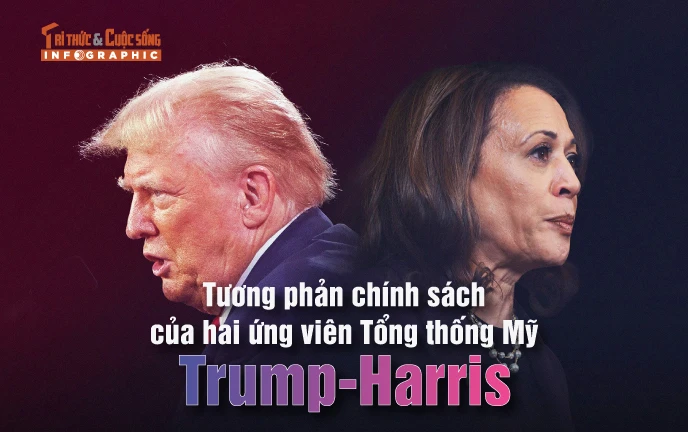 TRI THỨC & CUỘC SỐNG
INFOGRAPHIC

Tương phản chính sách của hai ứng viên Tổng thống Mỹ
Trump-Harris