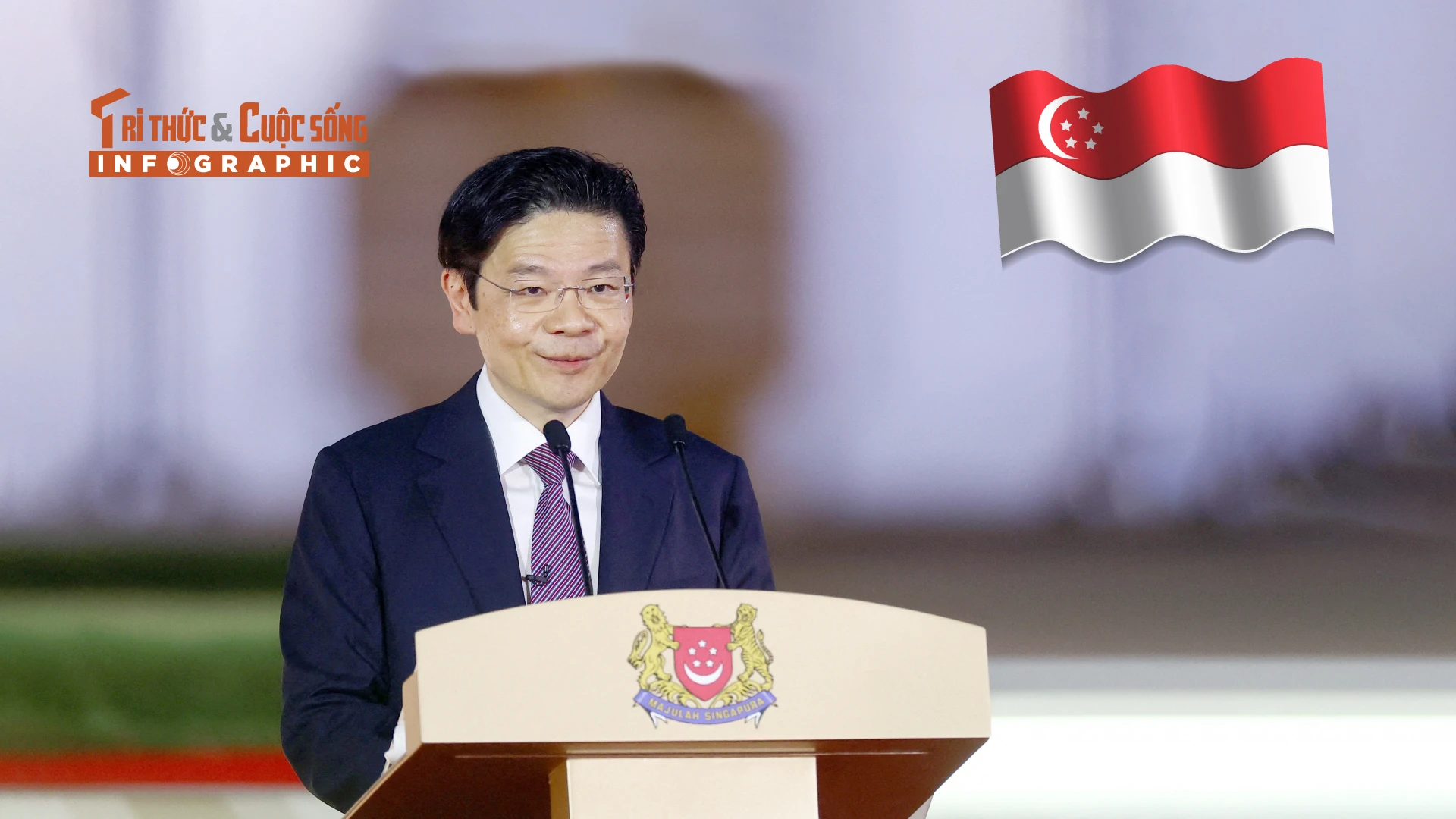 TRI THỨC & CUỘC SỐNG
INFOGRAPHIC

MAJULAH SINGAPURA