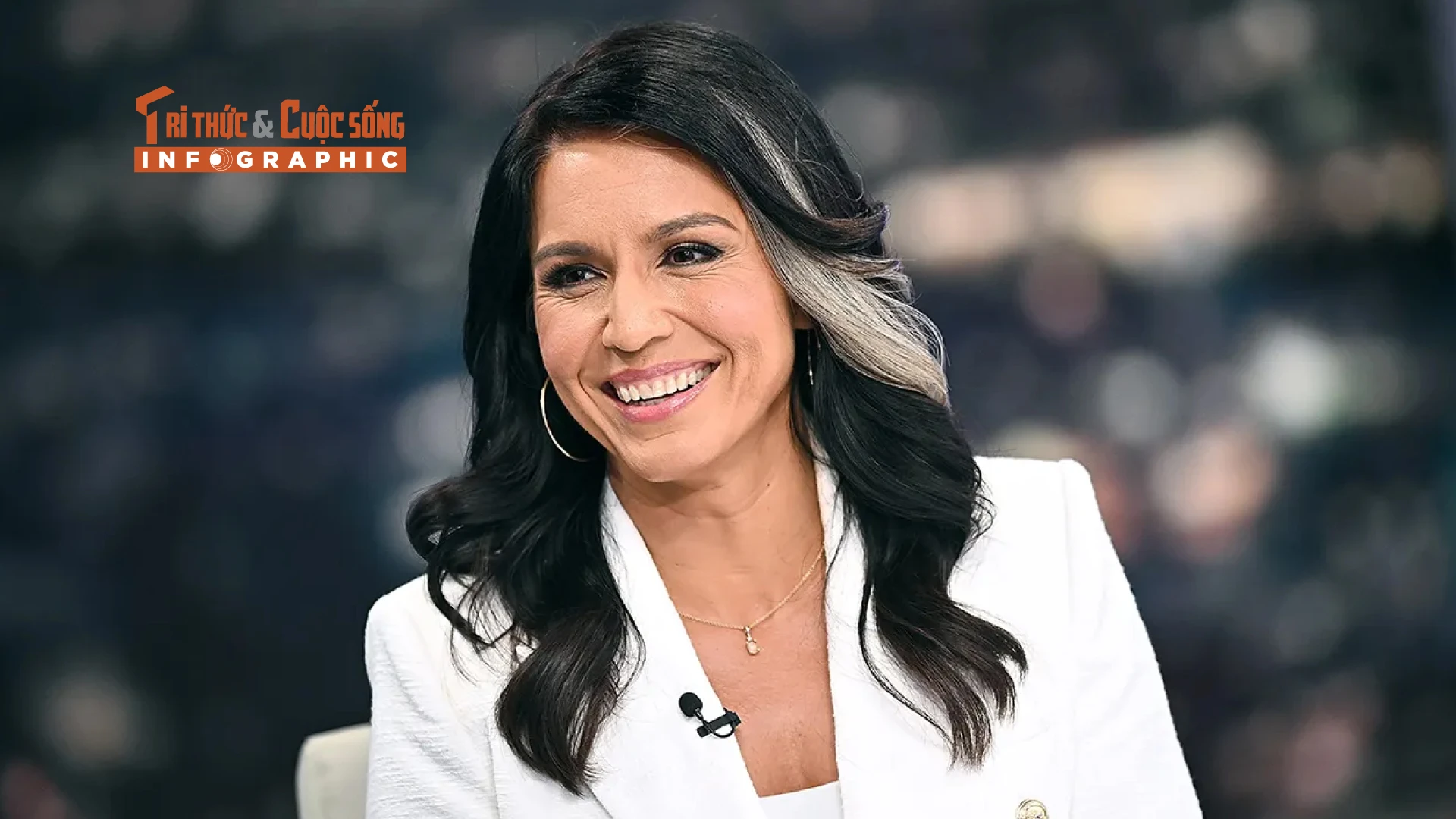 TRI THỨC & CUỘC SỐNG
INFOGRAPHIC