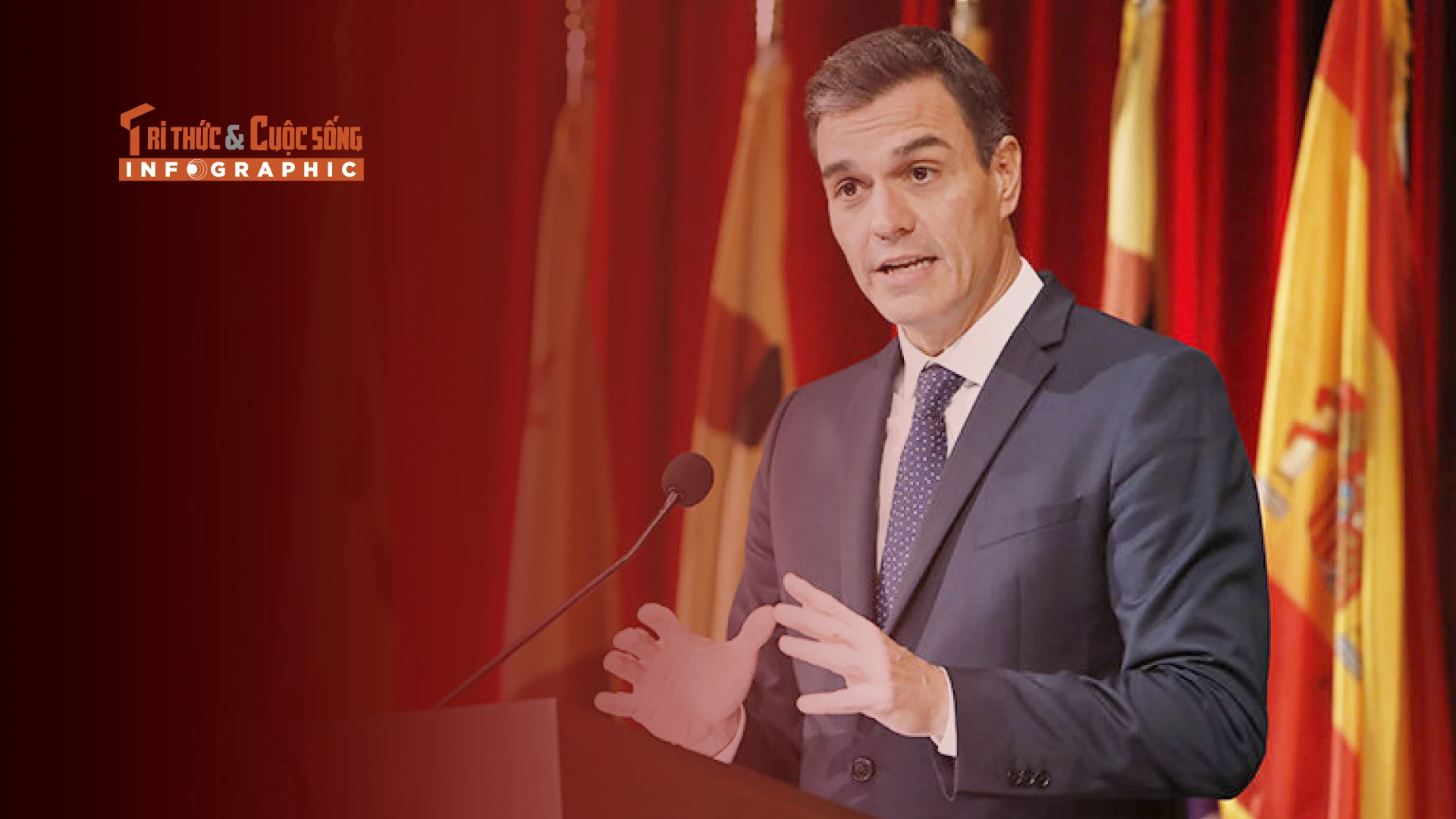 TRI THỨC & CUỘC SỐNG
INFOGRAPHIC