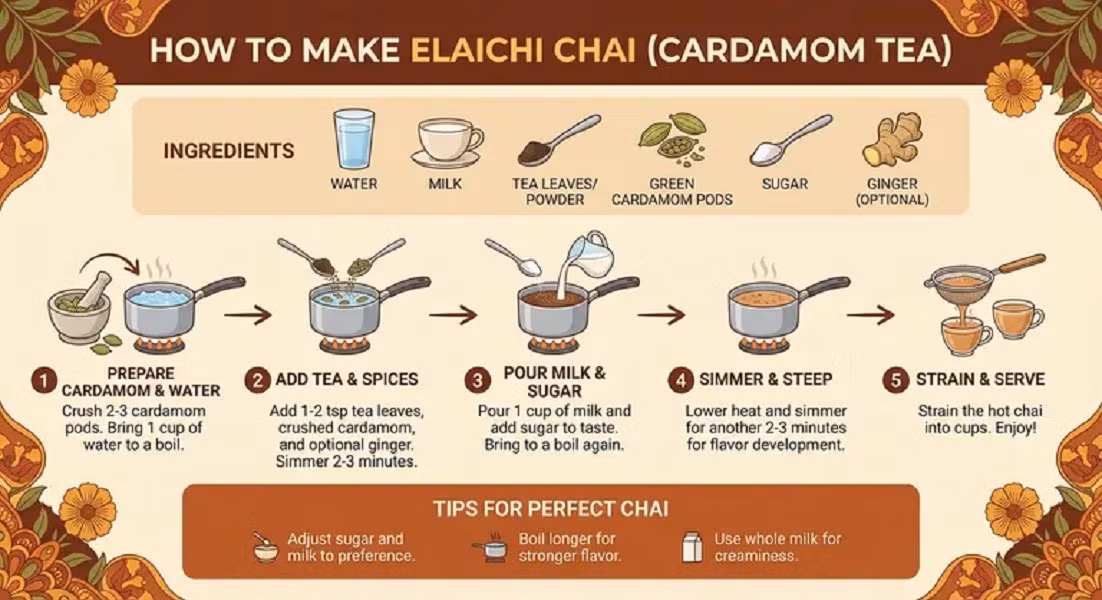 HOW TO MAKE ELAICHI CHAI (CARDAMOM TEA)

INGREDIENTS

WATER

MILK

TEA LEAVES/ POWDER

GREEN CARDAMOM PODS

SUGAR

GINGER (OPTIONAL)

1 PREPARE CARDAMOM & WATER
Crush 2-3 cardamom pods. Bring 1 cup of water to a boil.

2 ADD TEA & SPICES
Add 1-2 tsp tea leaves, crushed cardamom, and optional ginger. Simmer 2-3 minutes.

3 POUR MILK & SUGAR
Pour 1 cup of milk and add sugar to taste. Bring to a boil again.

4 SIMMER & STEEP
Lower heat and simmer for another 2-3 minutes for flavor development.

5 STRAIN & SERVE
Strain the hot chai into cups. Enjoy!

TIPS FOR PERFECT CHAI

Adjust sugar and milk to preference.

Boil longer for stronger flavor.

Use whole milk for creaminess.