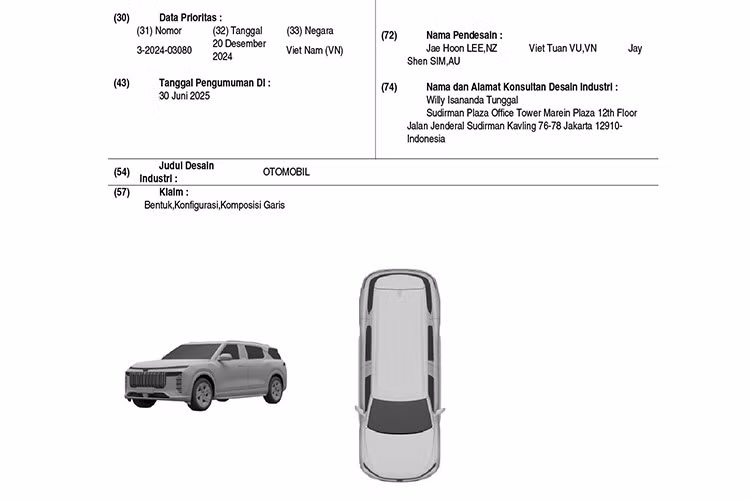 (30) Data Prioritas :

| (31) Nomor | (32) Tanggal | (33) Negara |
|---|---|---|
| 3-2024-03080 | 20 Desember 2024 | Viet Nam (VN) |

(43) Tanggal Pengumuman DI :
30 Juni 2025

(72) Nama Pendesain :
Jae Hoon LEE,NZ Viet Tuan VU,VN Jay Shen SIM,AU

(74) Nama dan Alamat Konsultan Desain Industri :
Willy Isananda Tunggal
Sudirman Plaza Office Tower Marein Plaza 12th Floor Jalan Jenderal Sudirman Kavling 76-78 Jakarta 12910-Indonesia

(54) Judul Desain Industri : OTOMOBIL

(57) Klaim :
Bentuk,Konfigurasi,Komposisi Garis