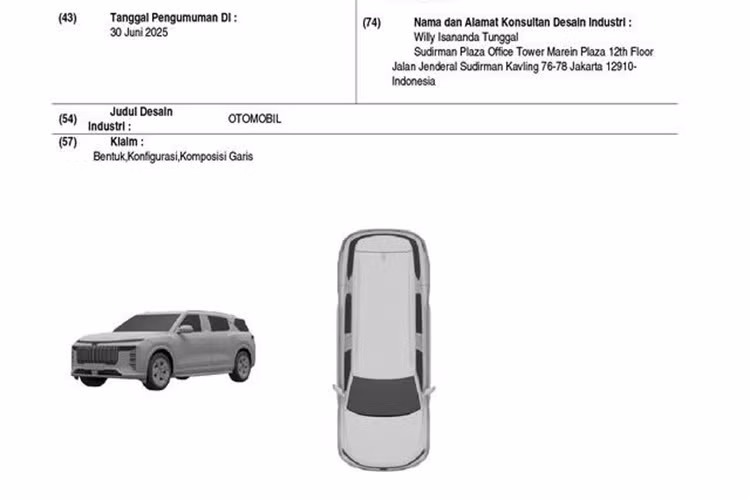 (43) Tanggal Pengumuman DI :
30 Juni 2025

(74) Nama dan Alamat Konsultan Desain Industri :
Willy Isananda Tunggal
Sudirman Plaza Office Tower Marein Plaza 12th Floor
Jalan Jenderal Sudirman Kavling 76-78 Jakarta 12910-Indonesia

(54) Judul Desain Industri : OTOMOBIL

(57) Klaim :
Bentuk,Konfigurasi,Komposisi Garis