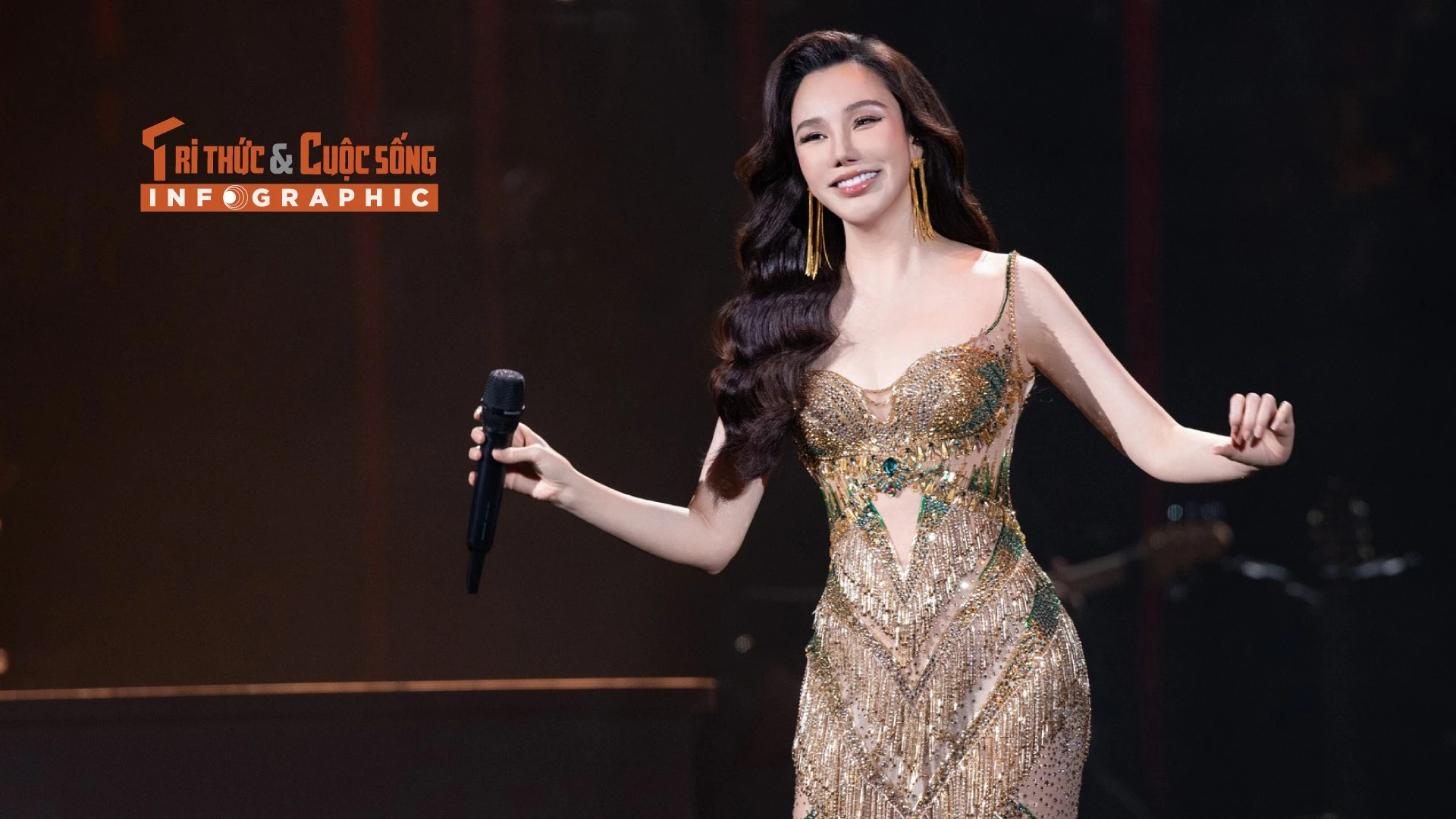 TRI THỨC & CUỘC SỐNG
INFOGRAPHIC