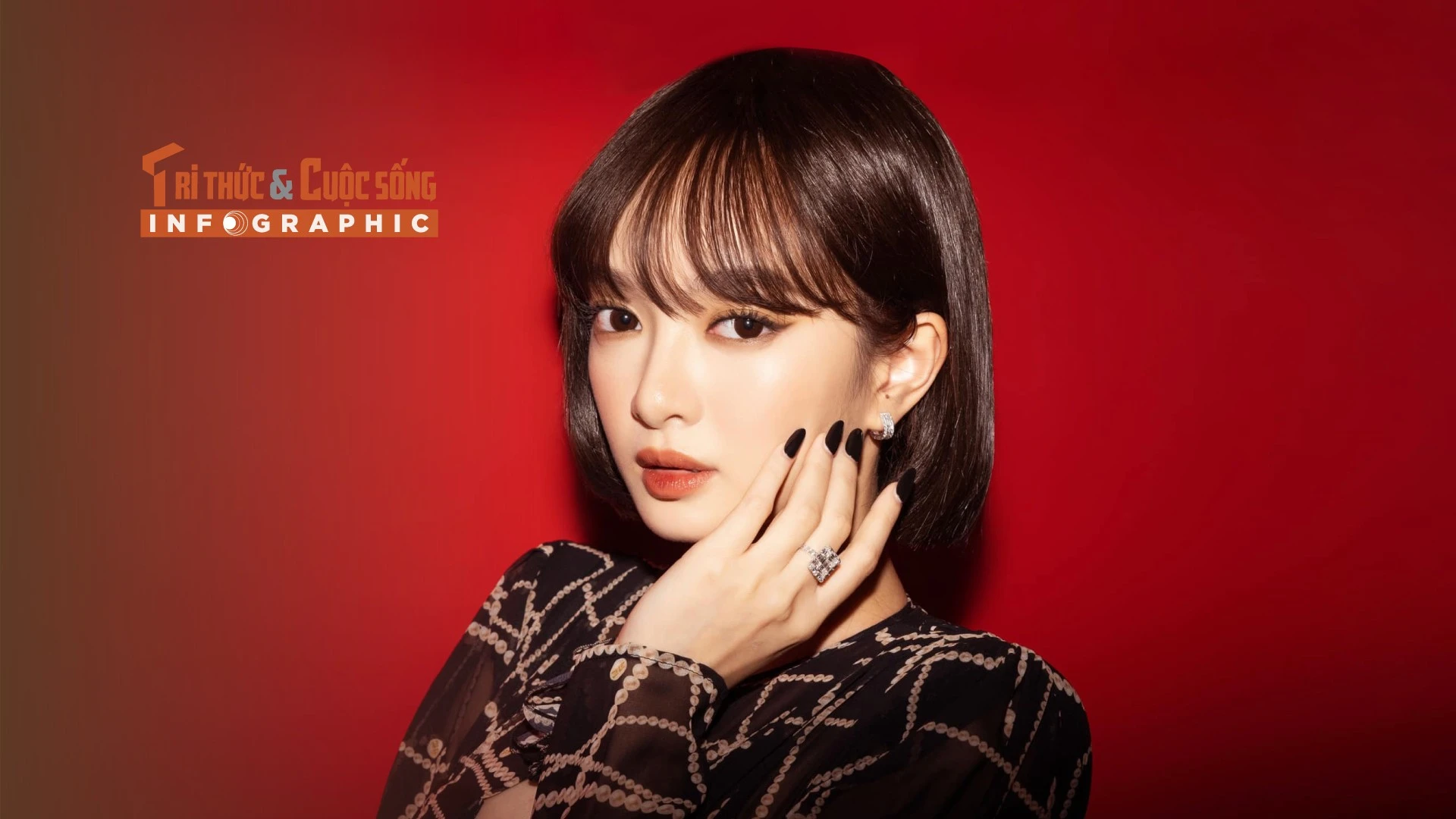 TRI THỨC & CUỘC SỐNG
INFOGRAPHIC