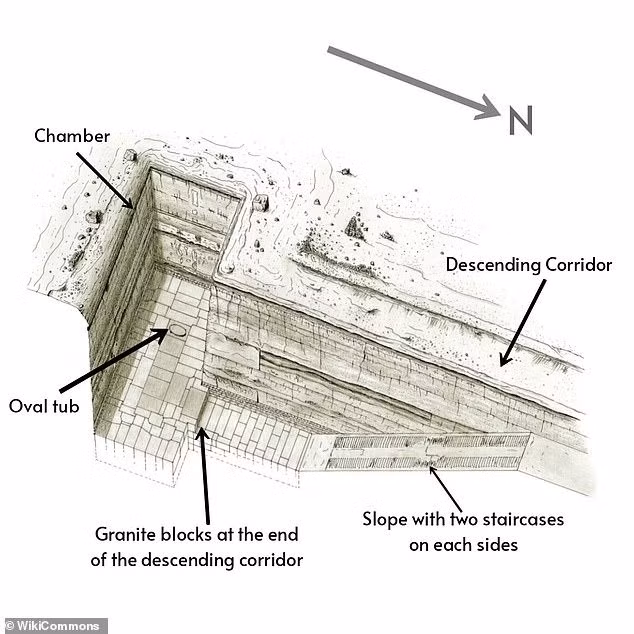 N

Chamber

Descending Corridor

Oval tub

Granite blocks at the end of the descending corridor

Slope with two staircases on each sides

© WikiCommons