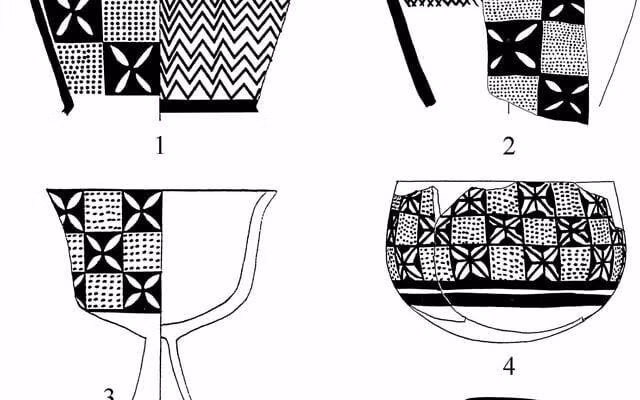 1

2

3

4