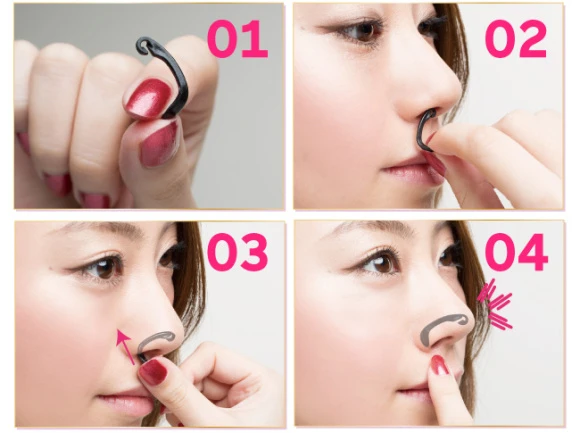 01

02

03

04