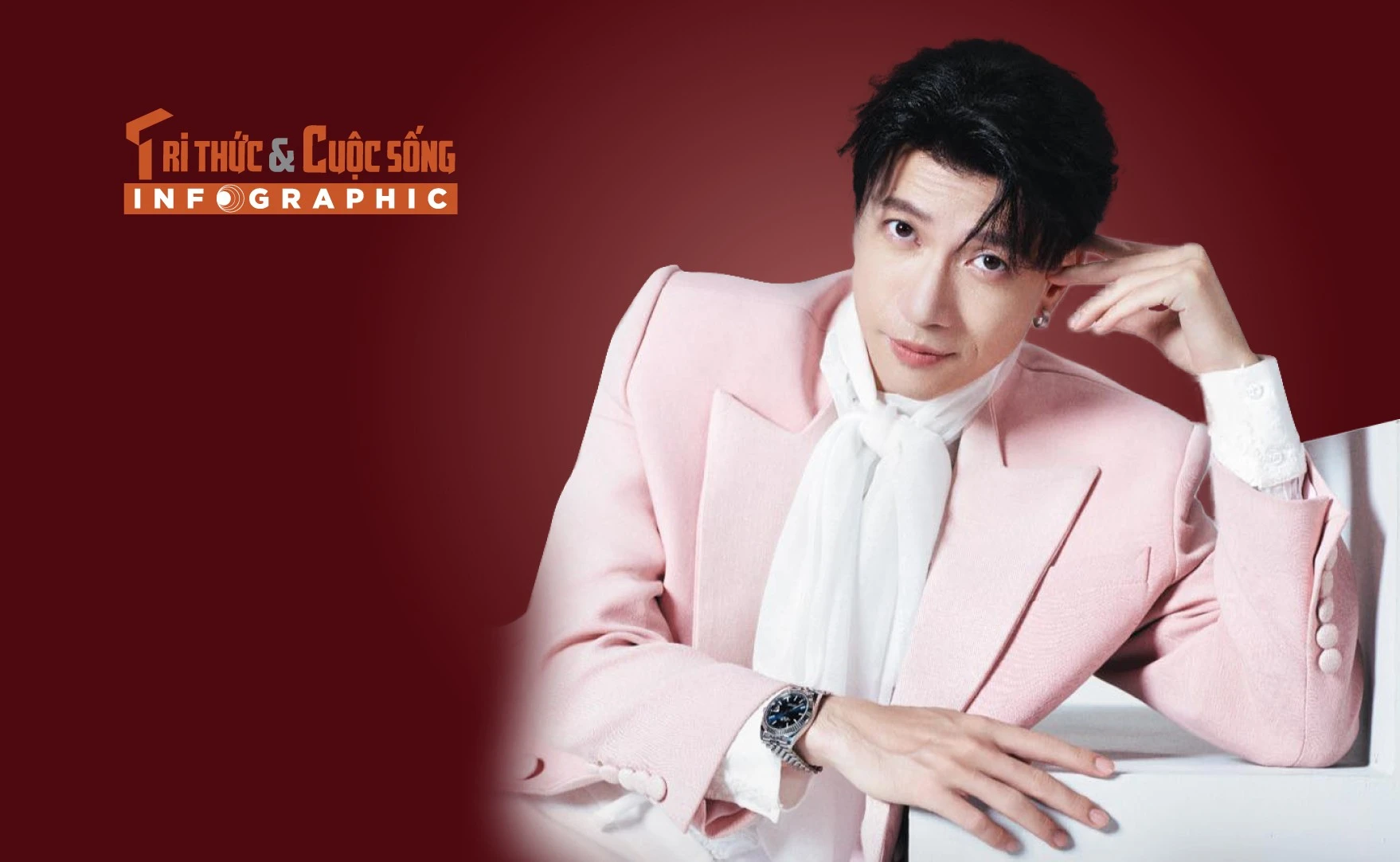 TRI THỨC & CUỘC SỐNG
INFOGRAPHIC