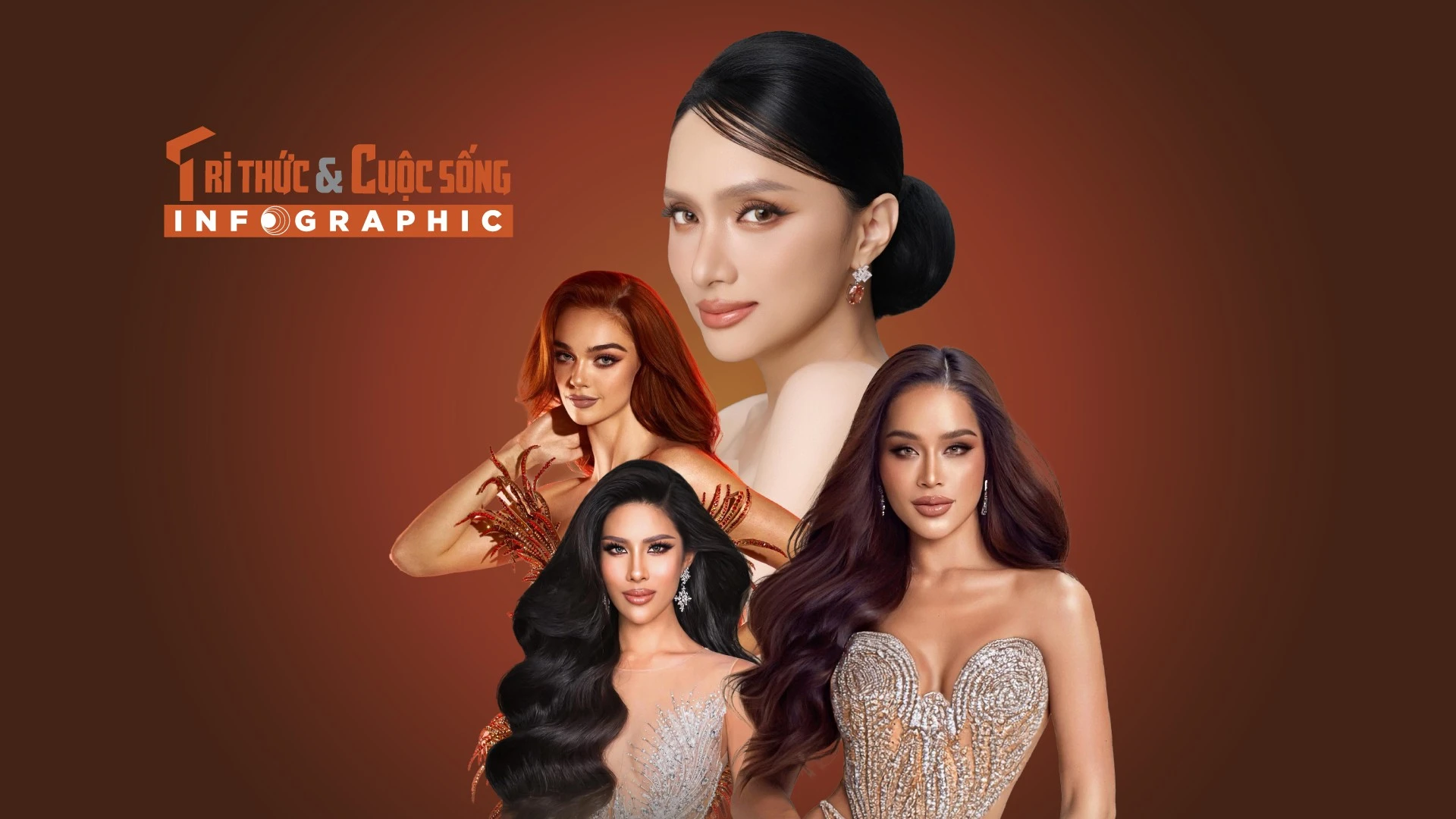 TRI THỨC & CUỘC SỐNG
INFOGRAPHIC