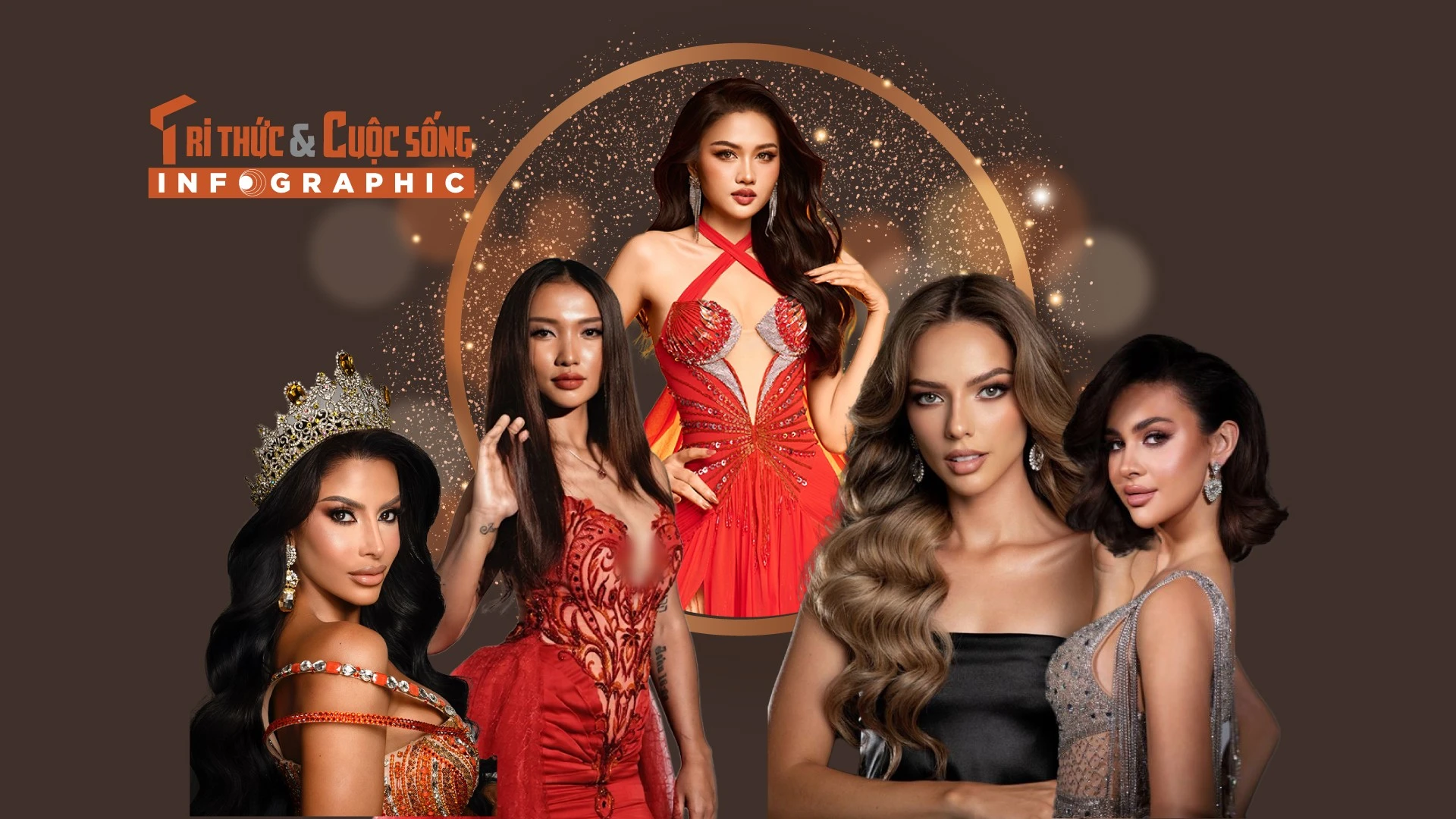 TRI THỨC & CUỘC SỐNG
INFOGRAPHIC