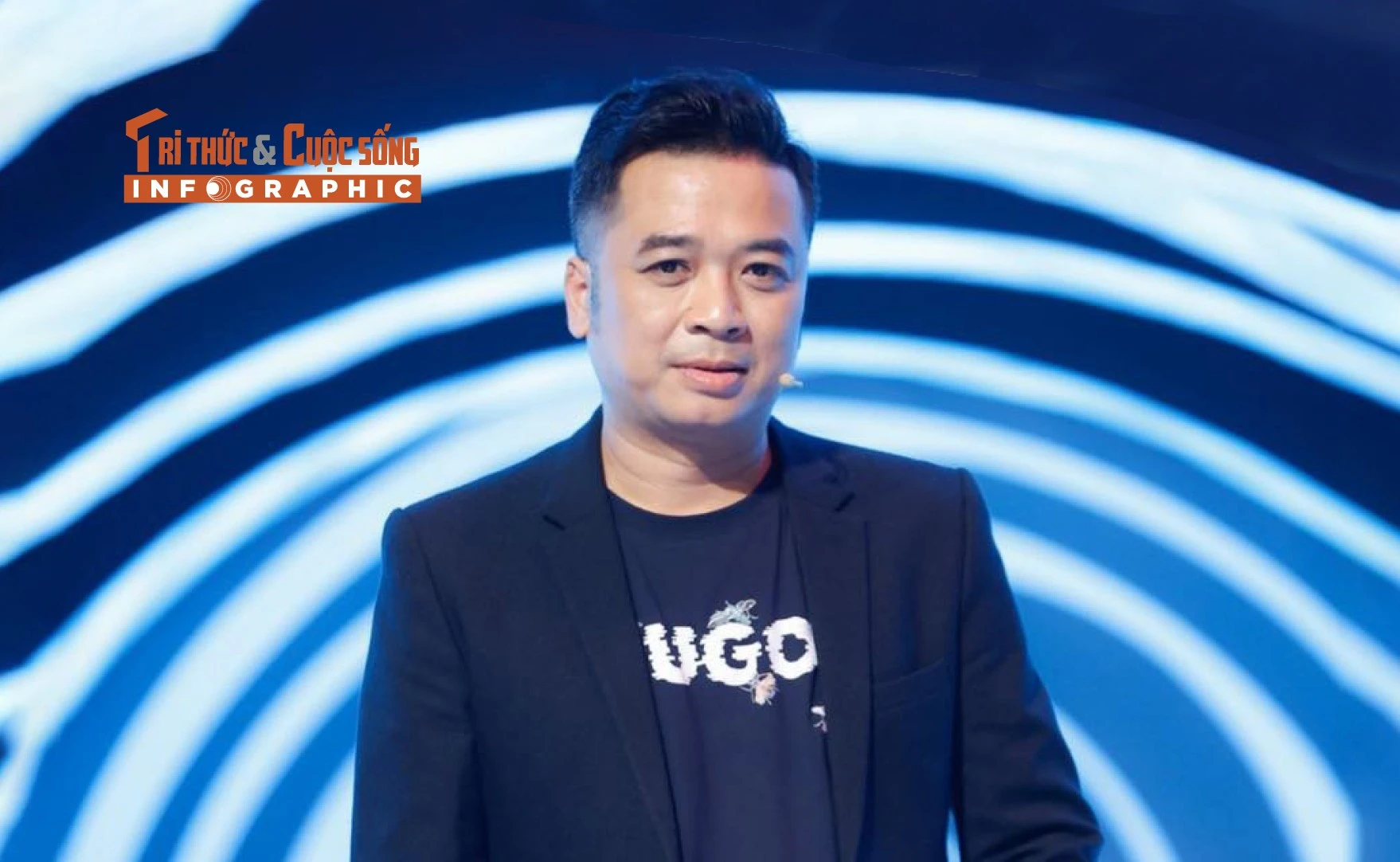 TRI THỨC & CUỘC SỐNG
INFOGRAPHIC

UGO