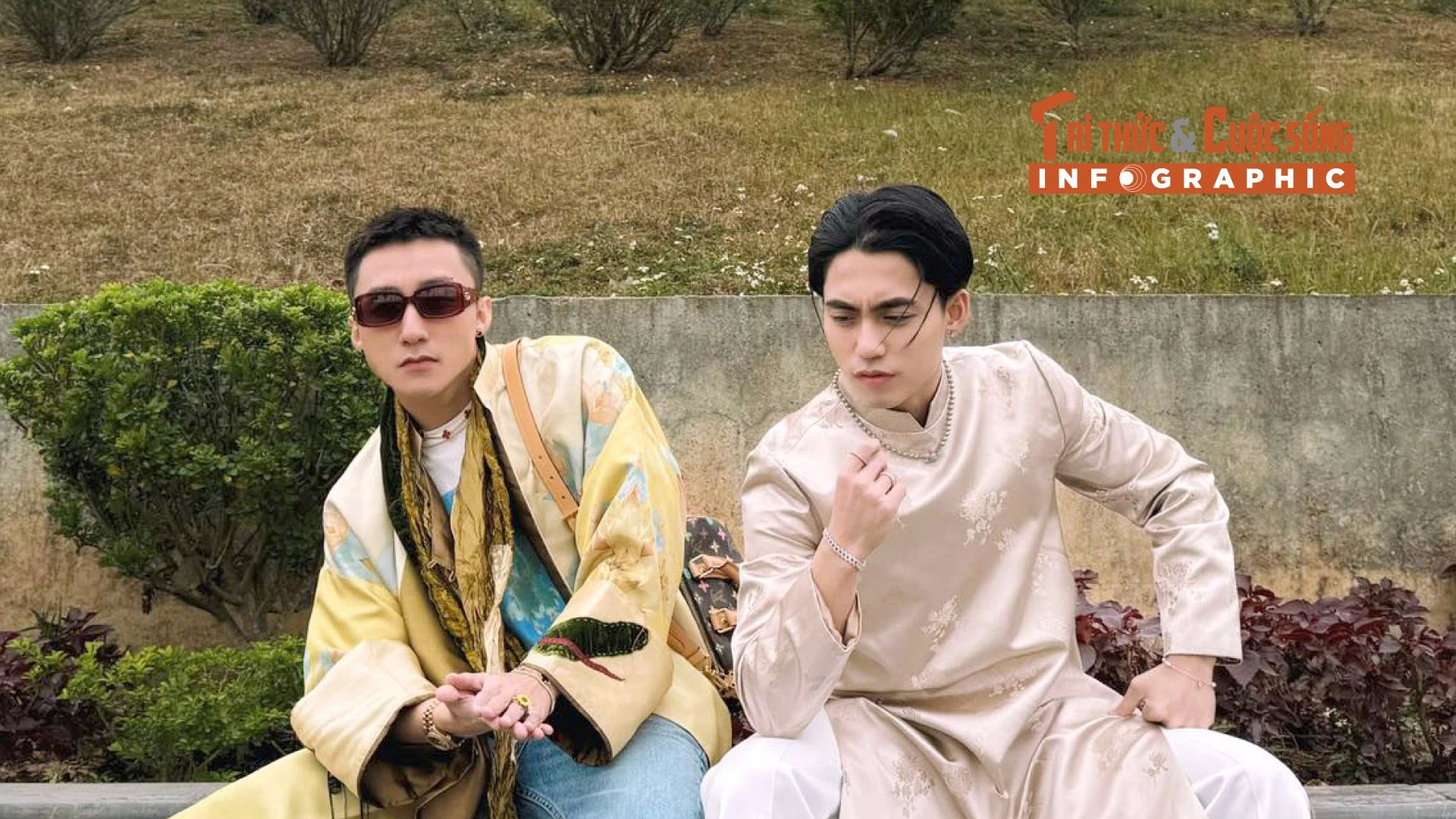 Tri thức & Cuộc sống
INFOGRAPHIC