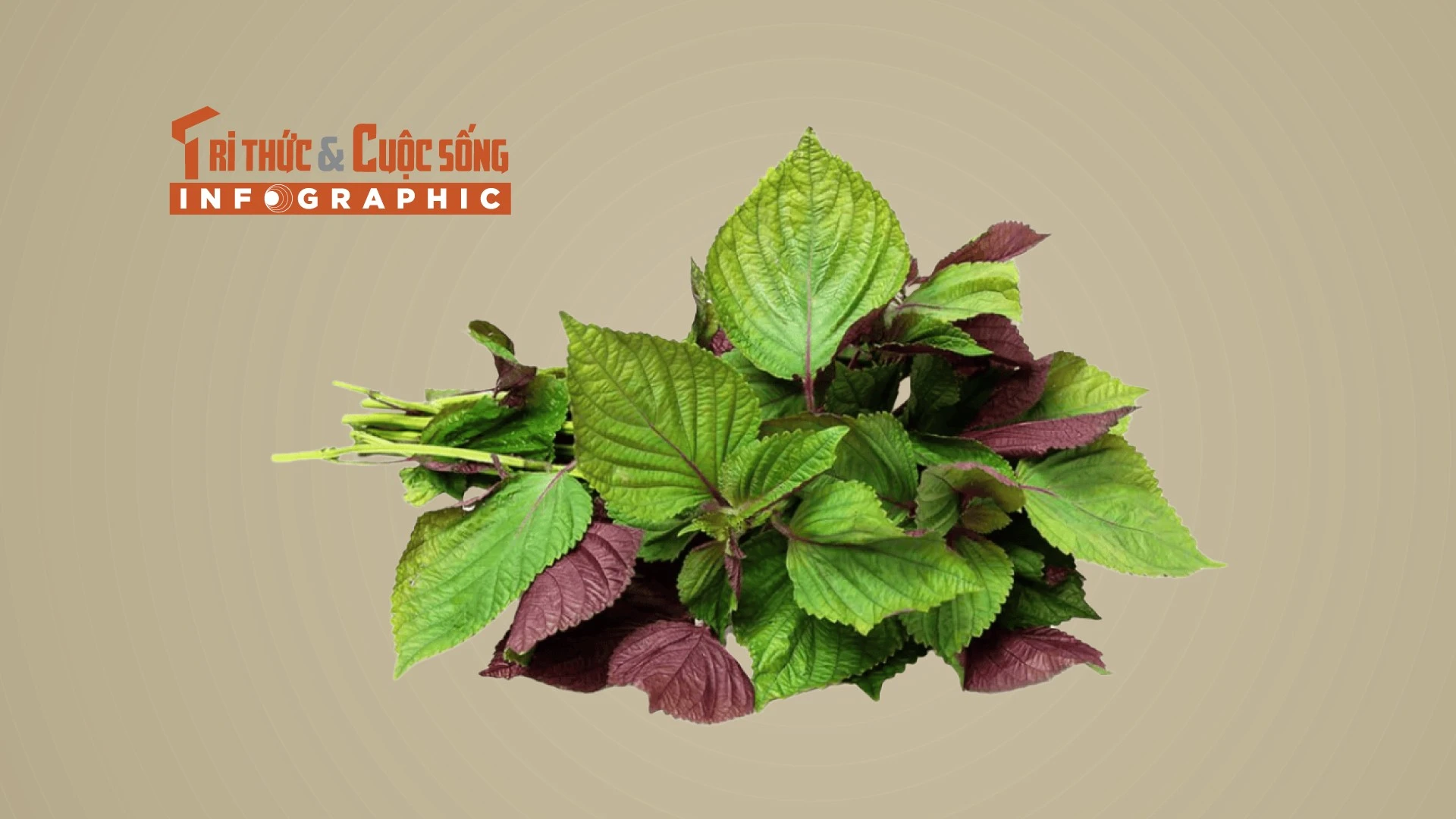 TRI THỨC & CUỘC SỐNG
INFOGRAPHIC