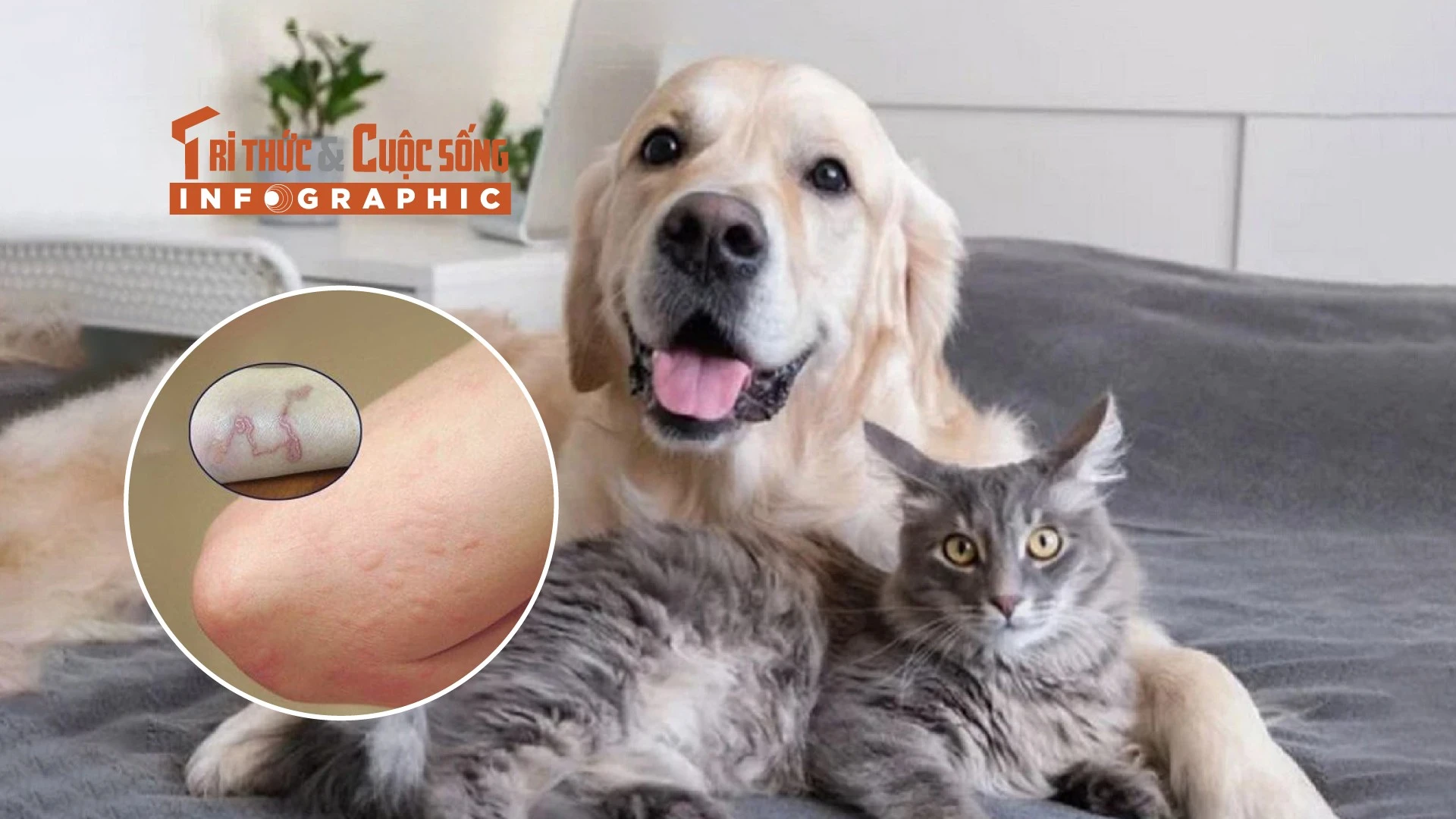 TRI THỨC & CUỘC SỐNG
INFOGRAPHIC