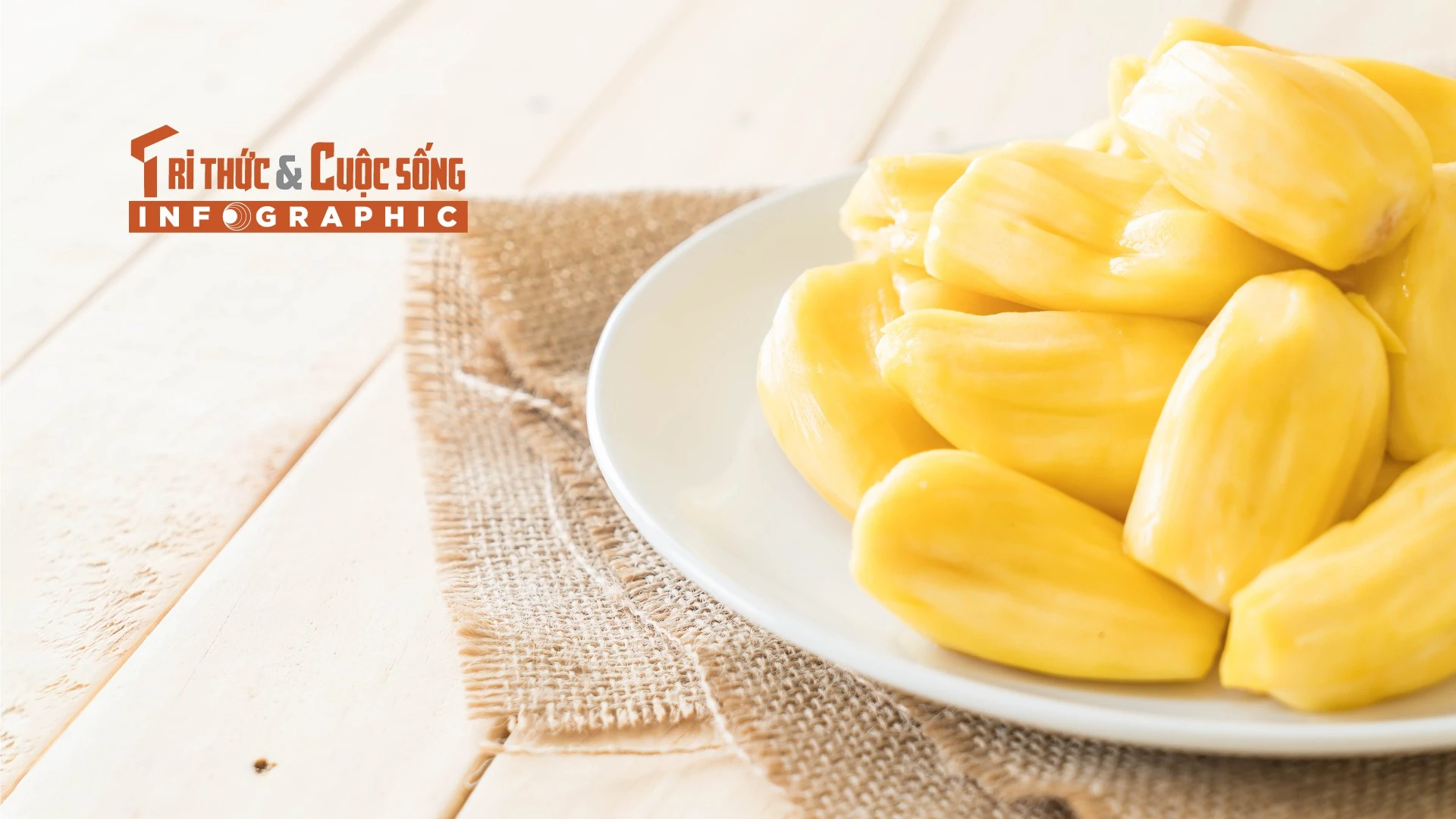 TRI THỨC & CUỘC SỐNG
INFOGRAPHIC