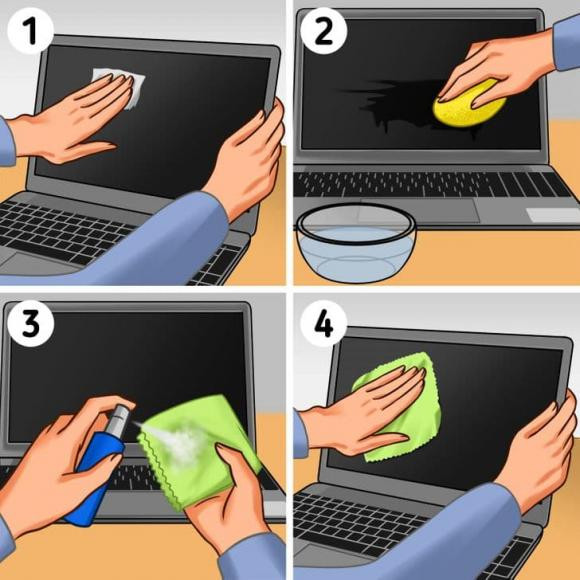 1

2

3

4