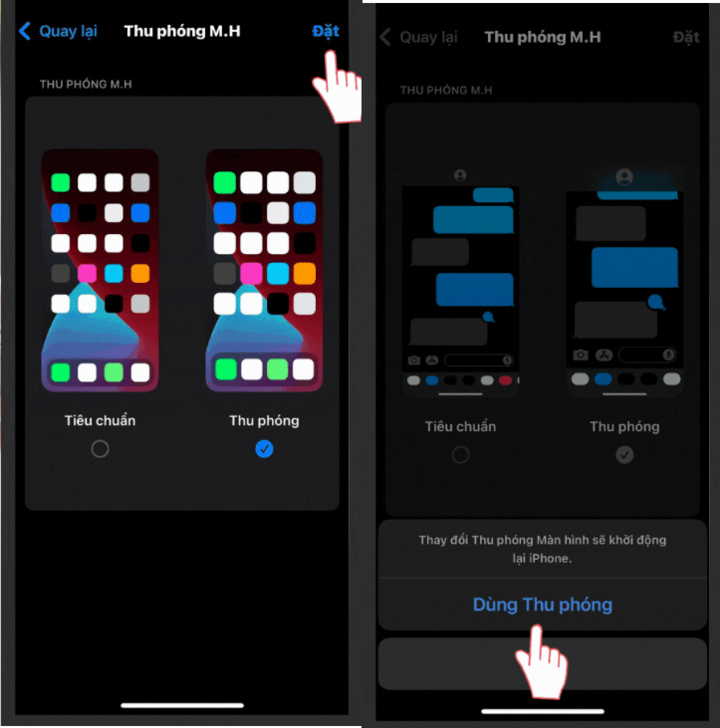 Quay lại Thu phóng M.H Đặt

THU PHÓNG M.H

Tiêu chuẩn

Thu phóng

Quay lại Thu phóng M.H Đặt

THU PHÓNG M.H

Tiêu chuẩn

Thu phóng

Thay đổi Thu phóng Màn hình sẽ khởi động lại iPhone.

Dùng Thu phóng