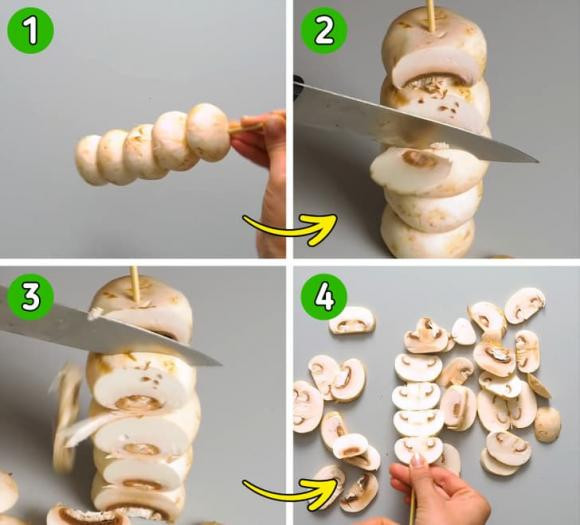 1
2
3
4