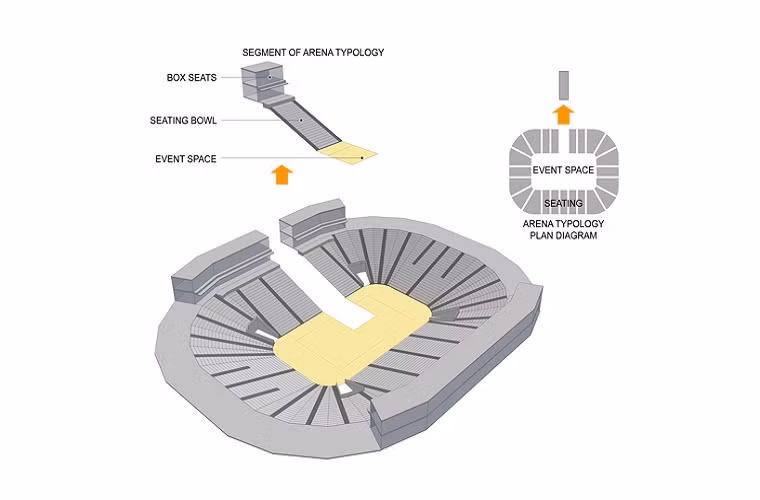 SEGMENT OF ARENA TYPOLOGY

BOX SEATS

SEATING BOWL

EVENT SPACE

EVENT SPACE

SEATING

ARENA TYPOLOGY PLAN DIAGRAM