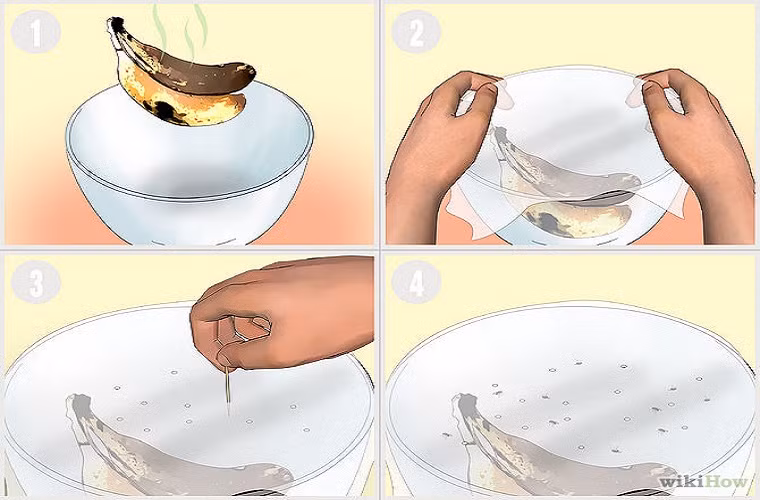 1

2

3

4

wikiHow