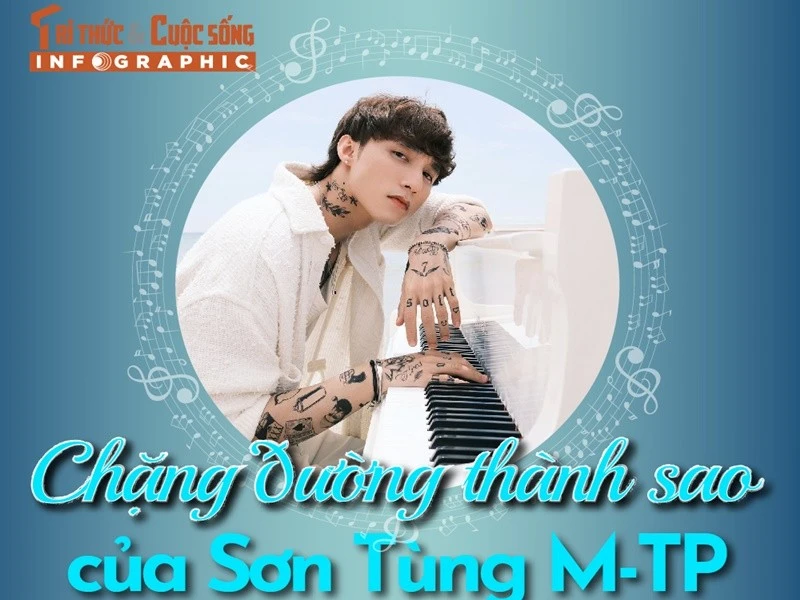 Tri thức & Cuộc sống
INFOGRAPHIC

Chặng đường thành sao
của Sơn Tùng M-TP