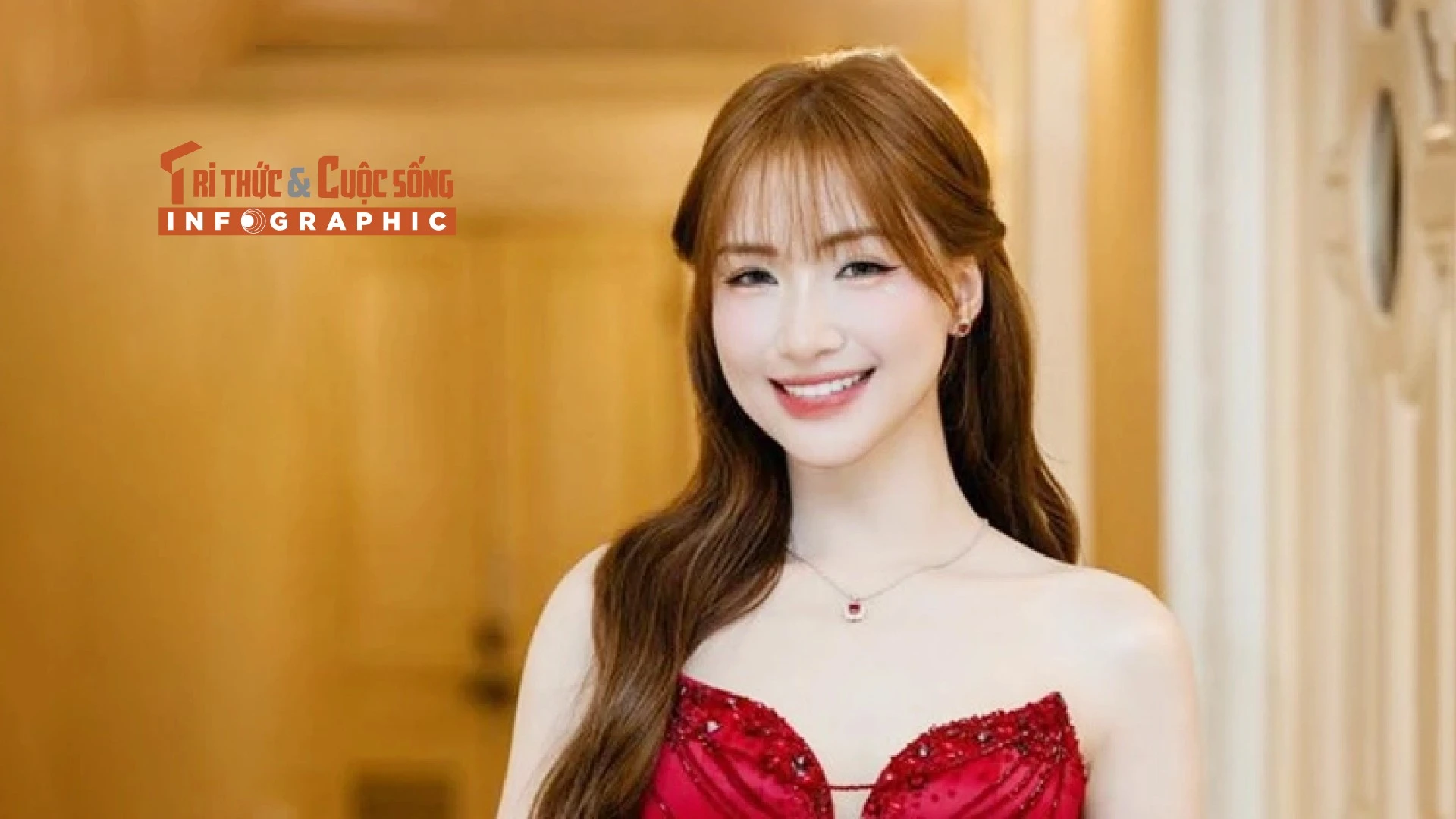 TRI THỨC & CUỘC SỐNG
INFOGRAPHIC