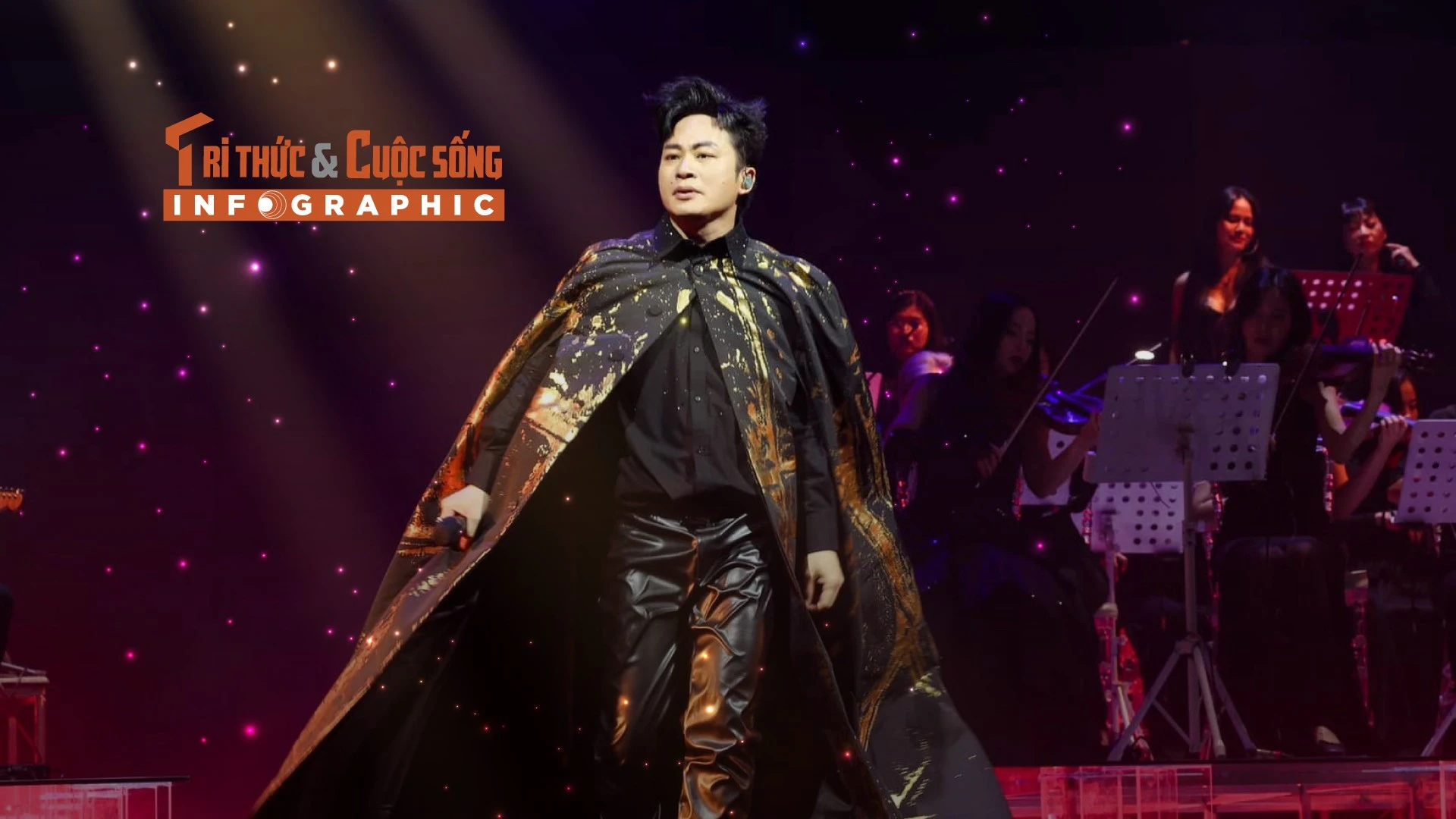 TRI THỨC & CUỘC SỐNG
INFOGRAPHIC