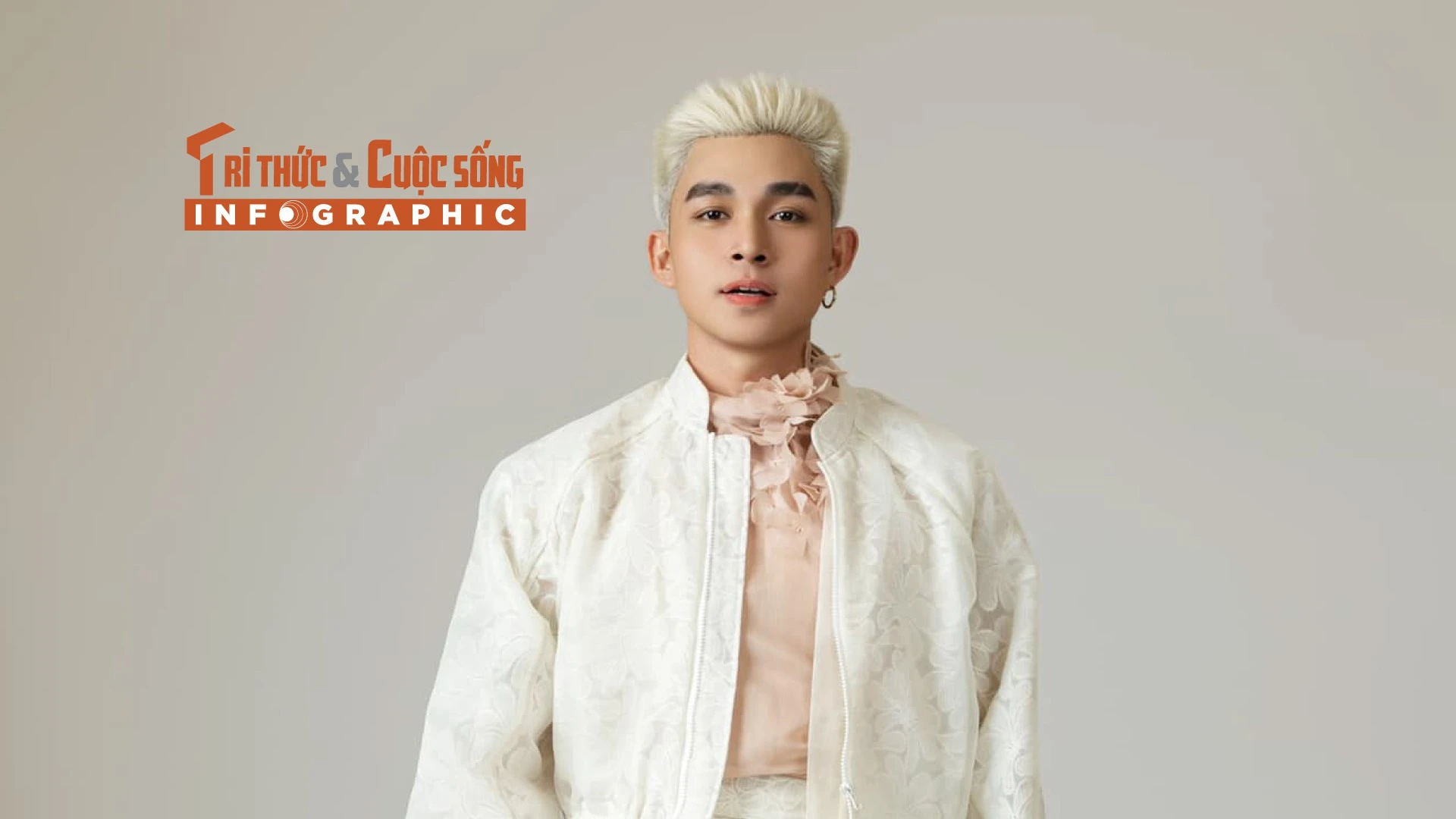 TRI THỨC & CUỘC SỐNG
INFOGRAPHIC