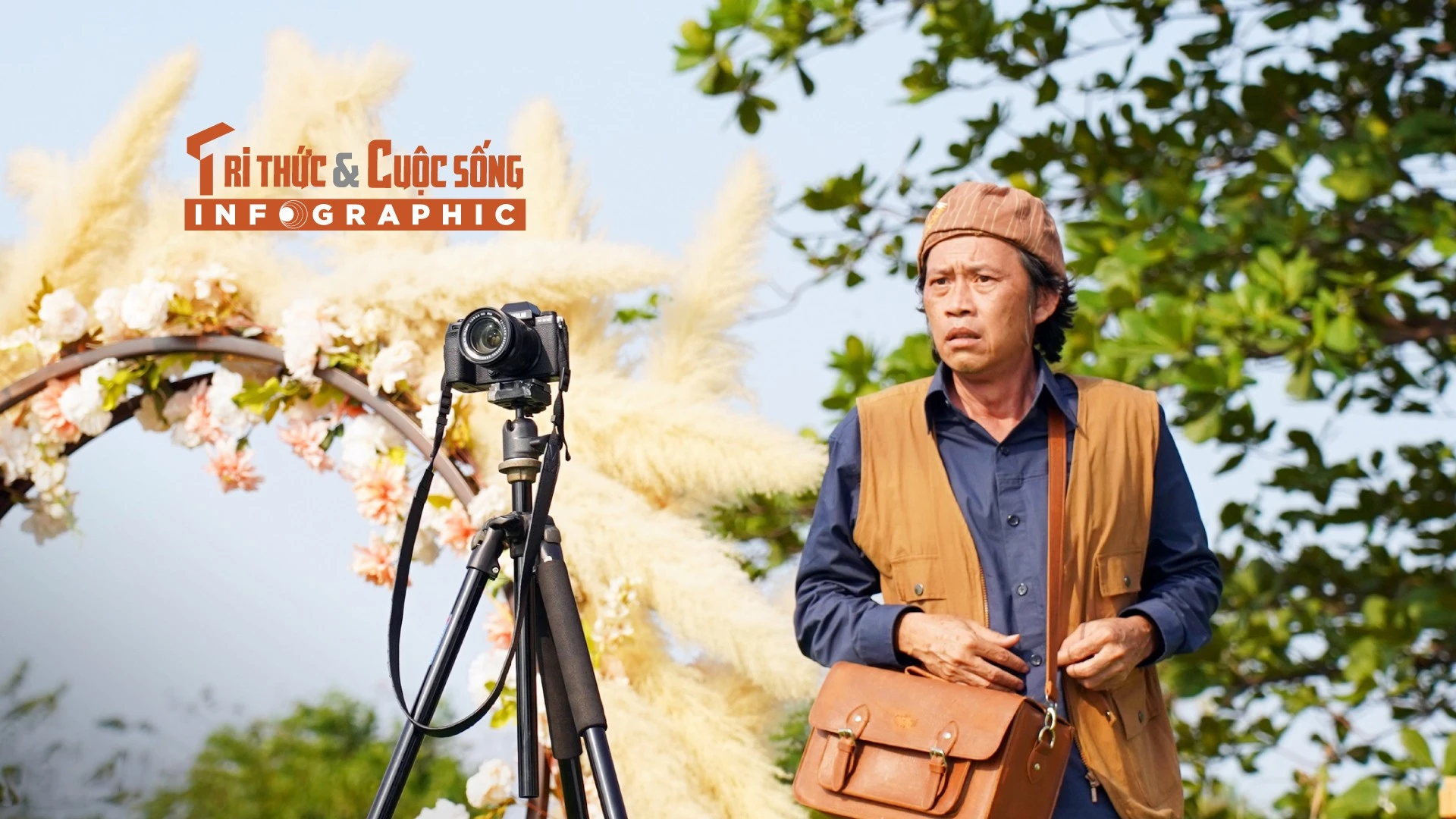 TRI THỨC & CUỘC SỐNG
INFOGRAPHIC