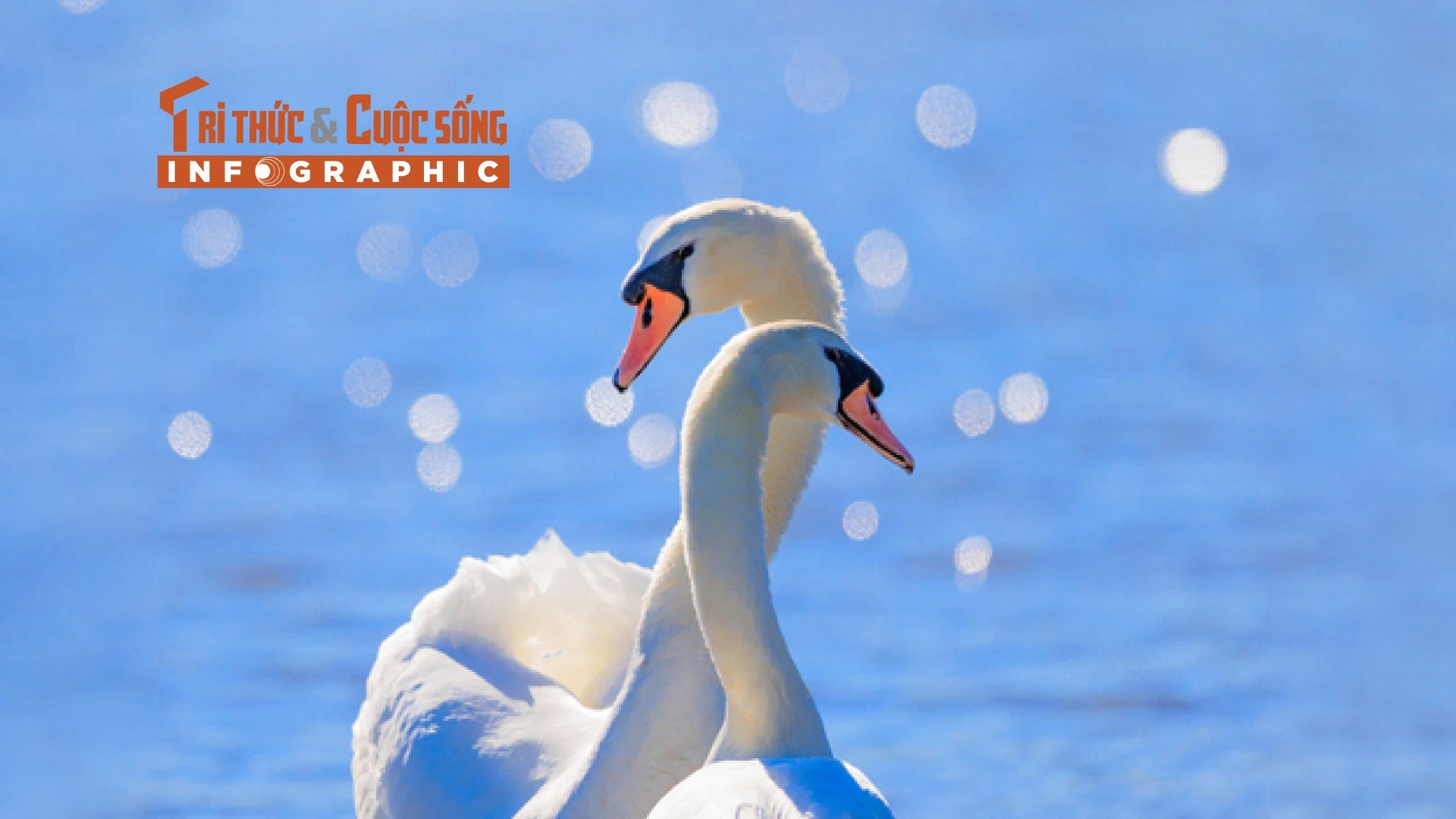 TRI THỨC & CUỘC SỐNG
INFOGRAPHIC