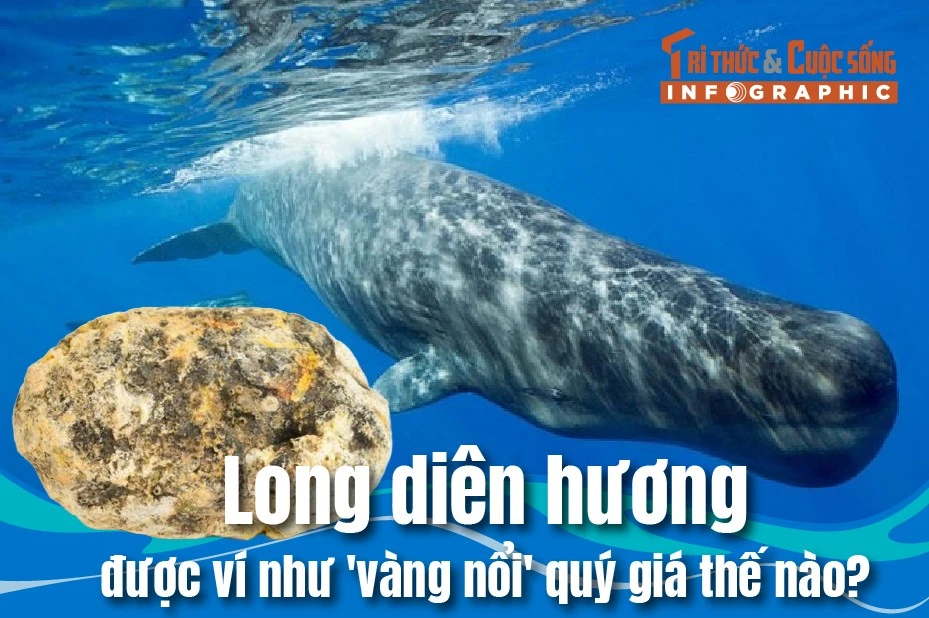 Tri thức & Cuộc sống
INFOGRAPHIC

Long diên hương
được ví như 'vàng nổi' quý giá thế nào?